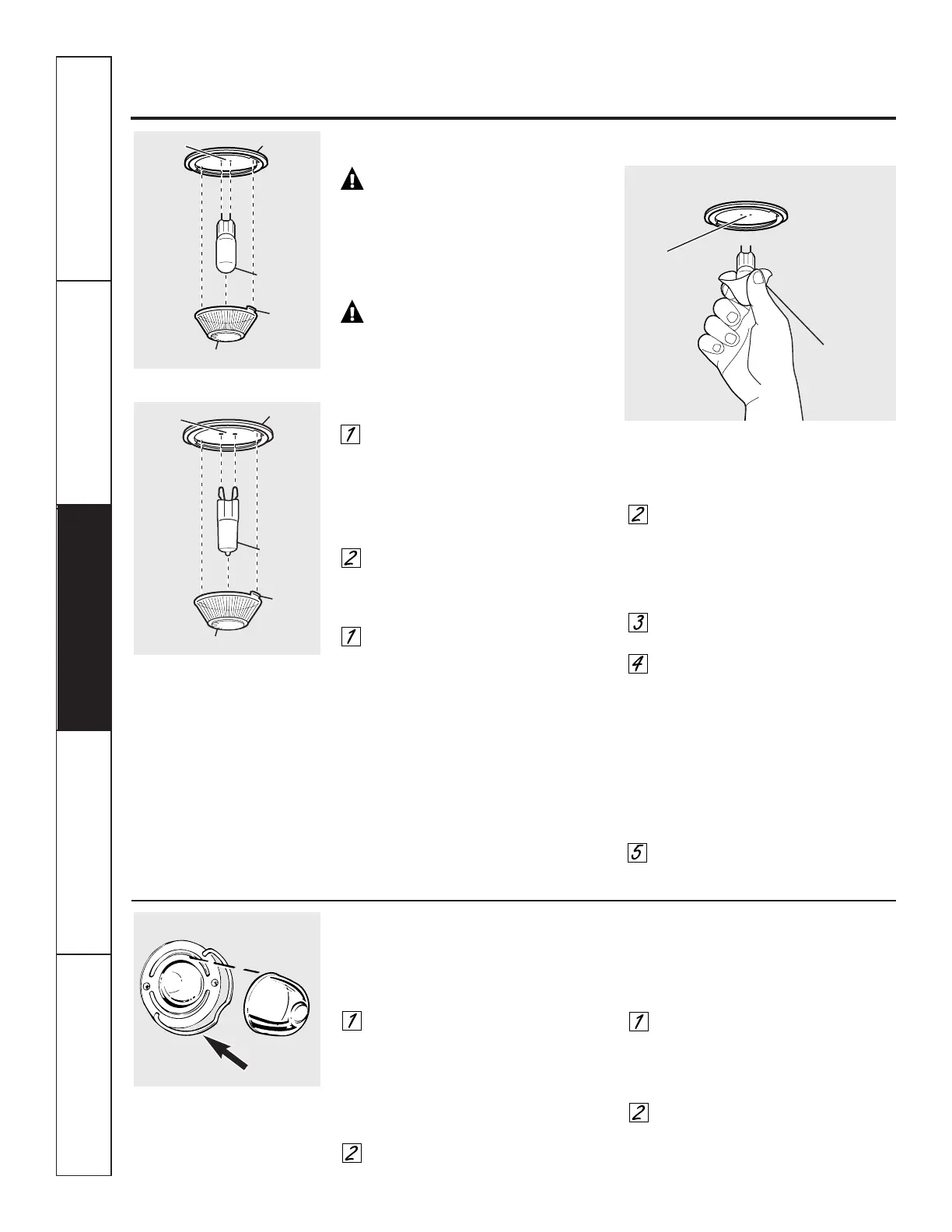 1

2

1

2

3

4

5

1

2

1

2