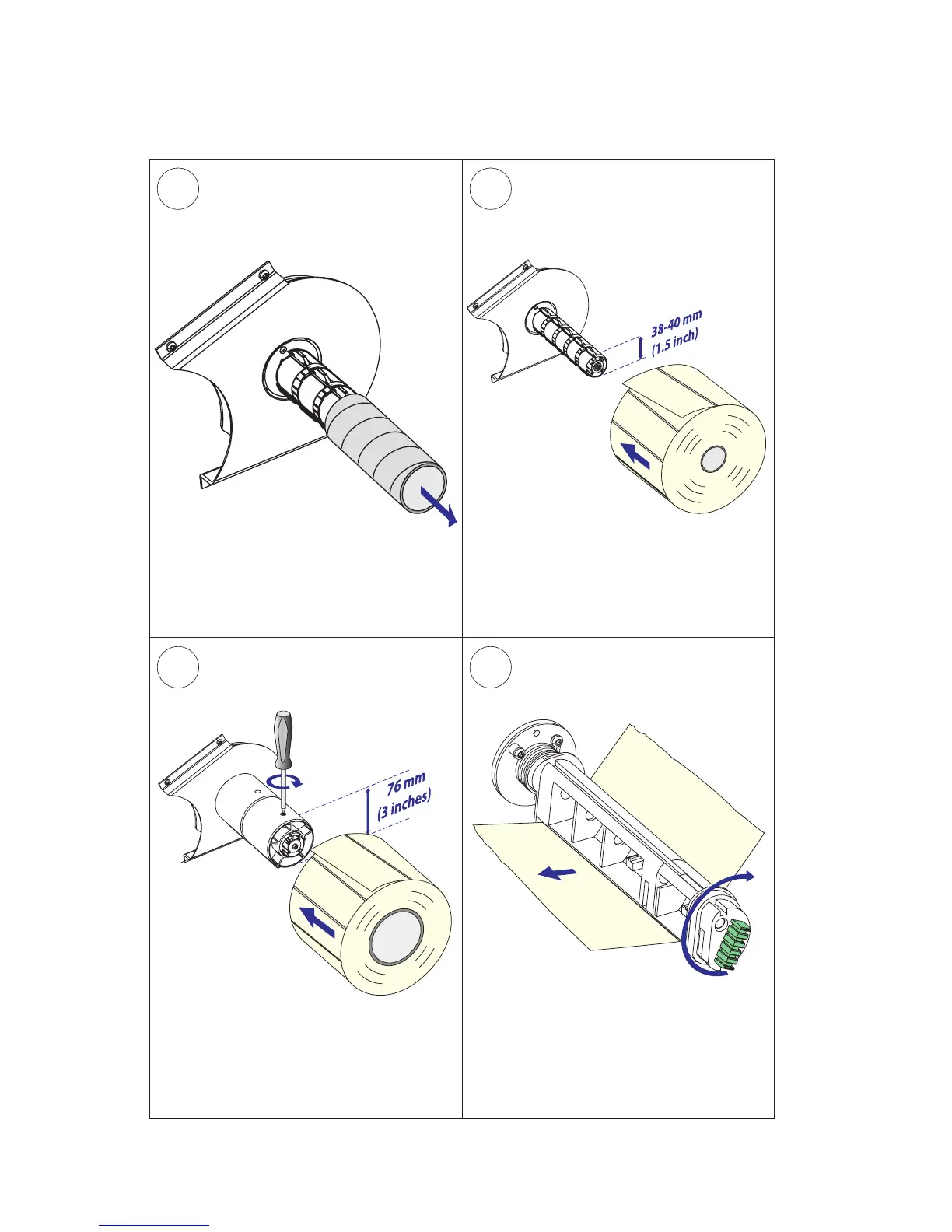 38-40 mm
(1.5 inch)

76 mm
(3 inches)