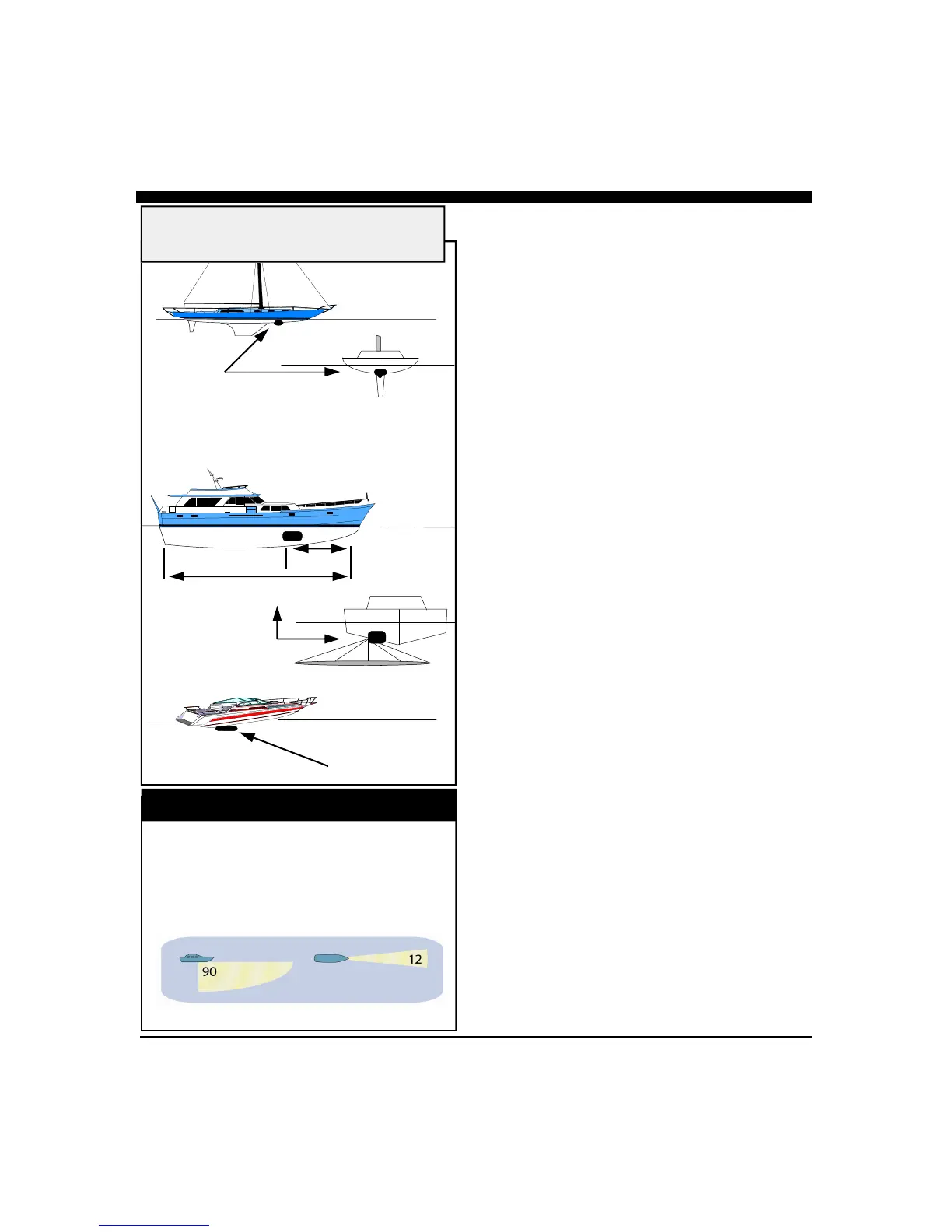 90

12