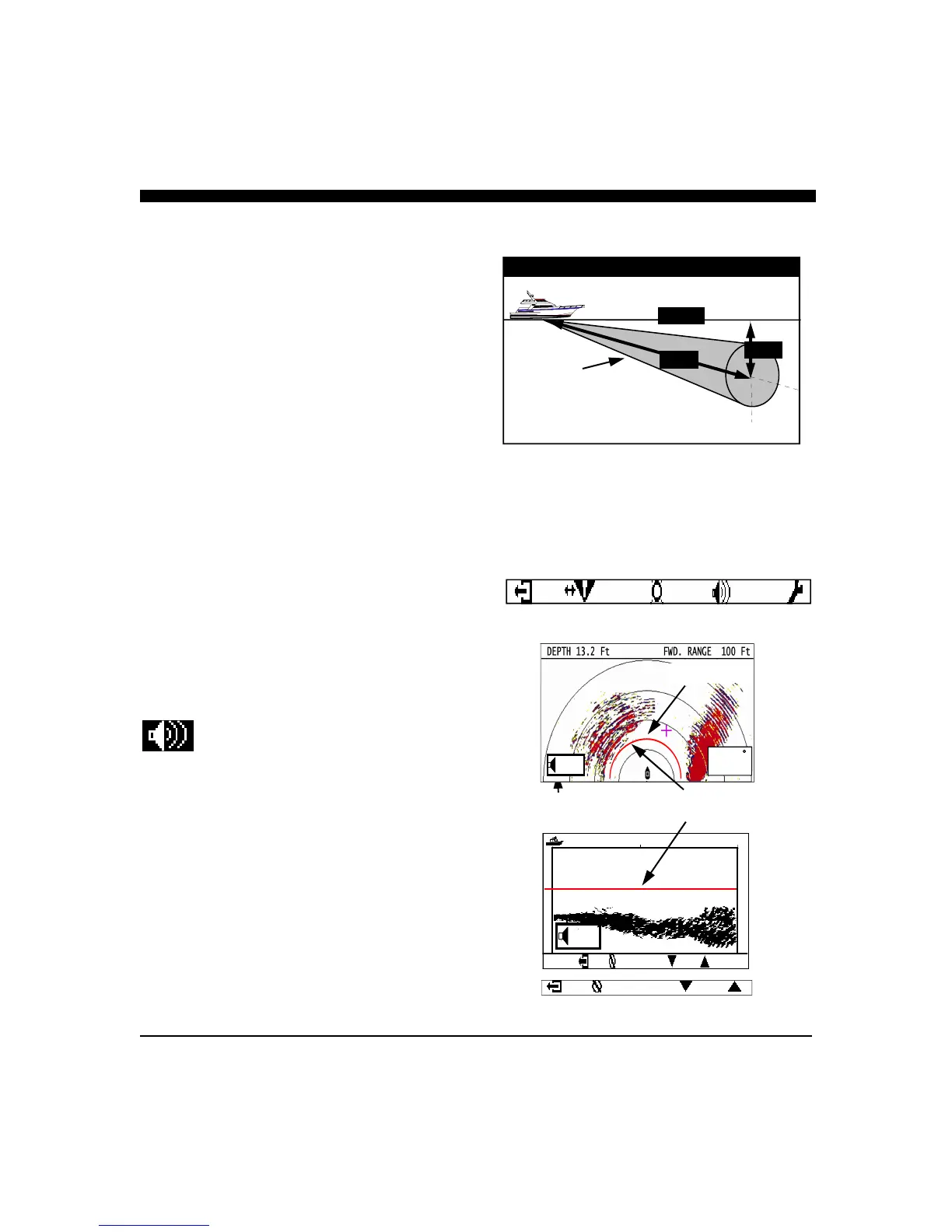 DEPTH 13.2 Ft FWD. RANGE 100 Ft