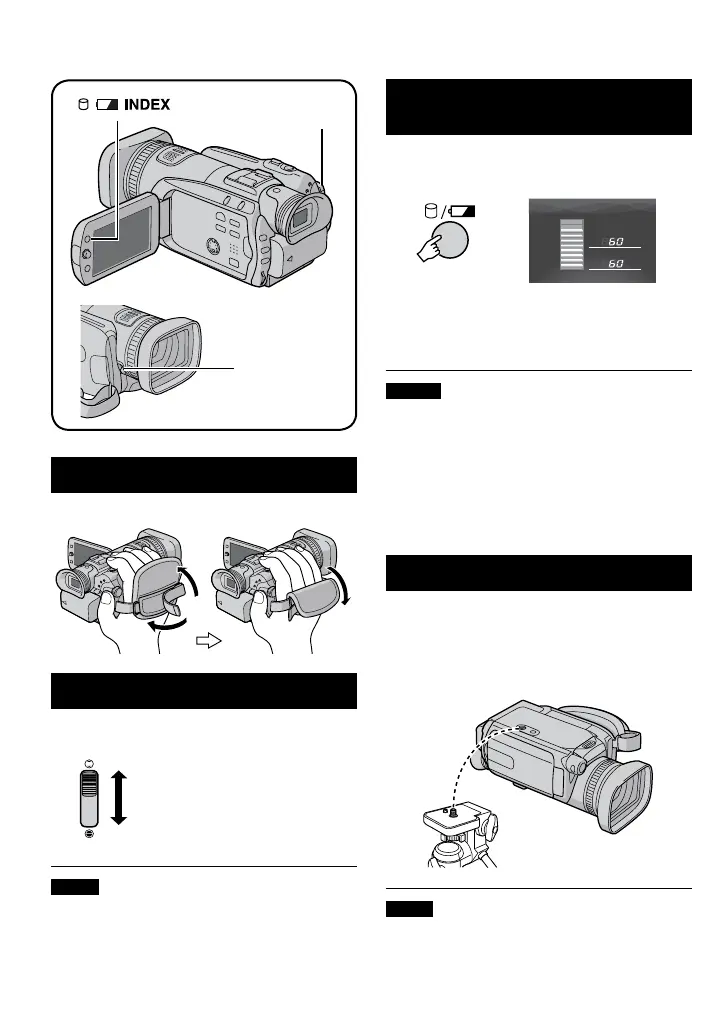 INDEX

60

60