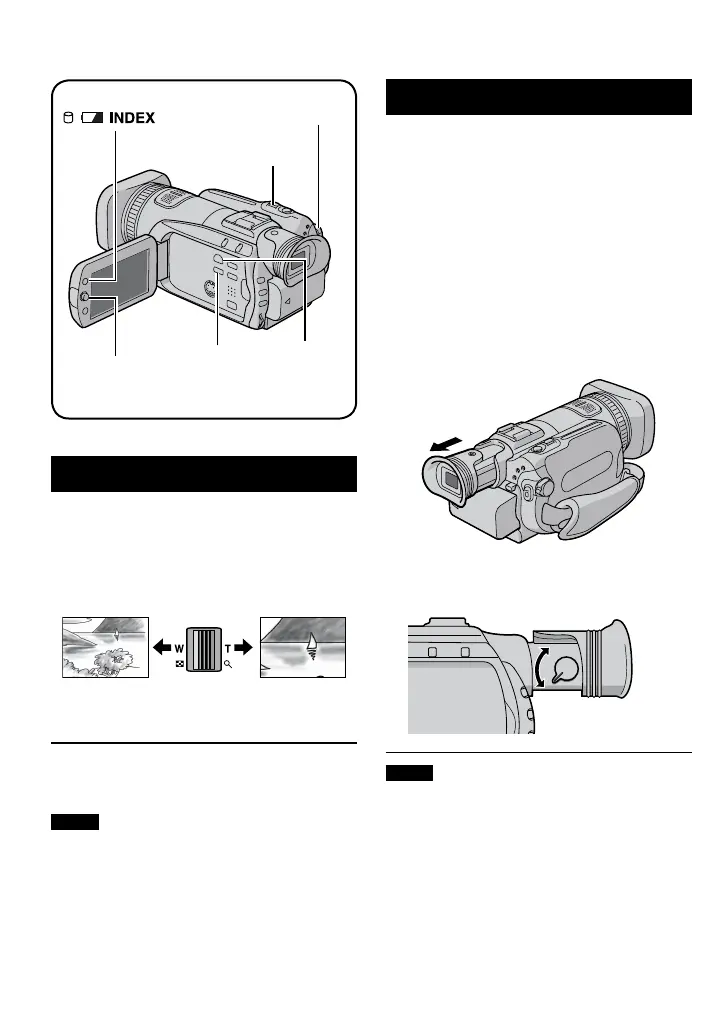 INDEX

W

T