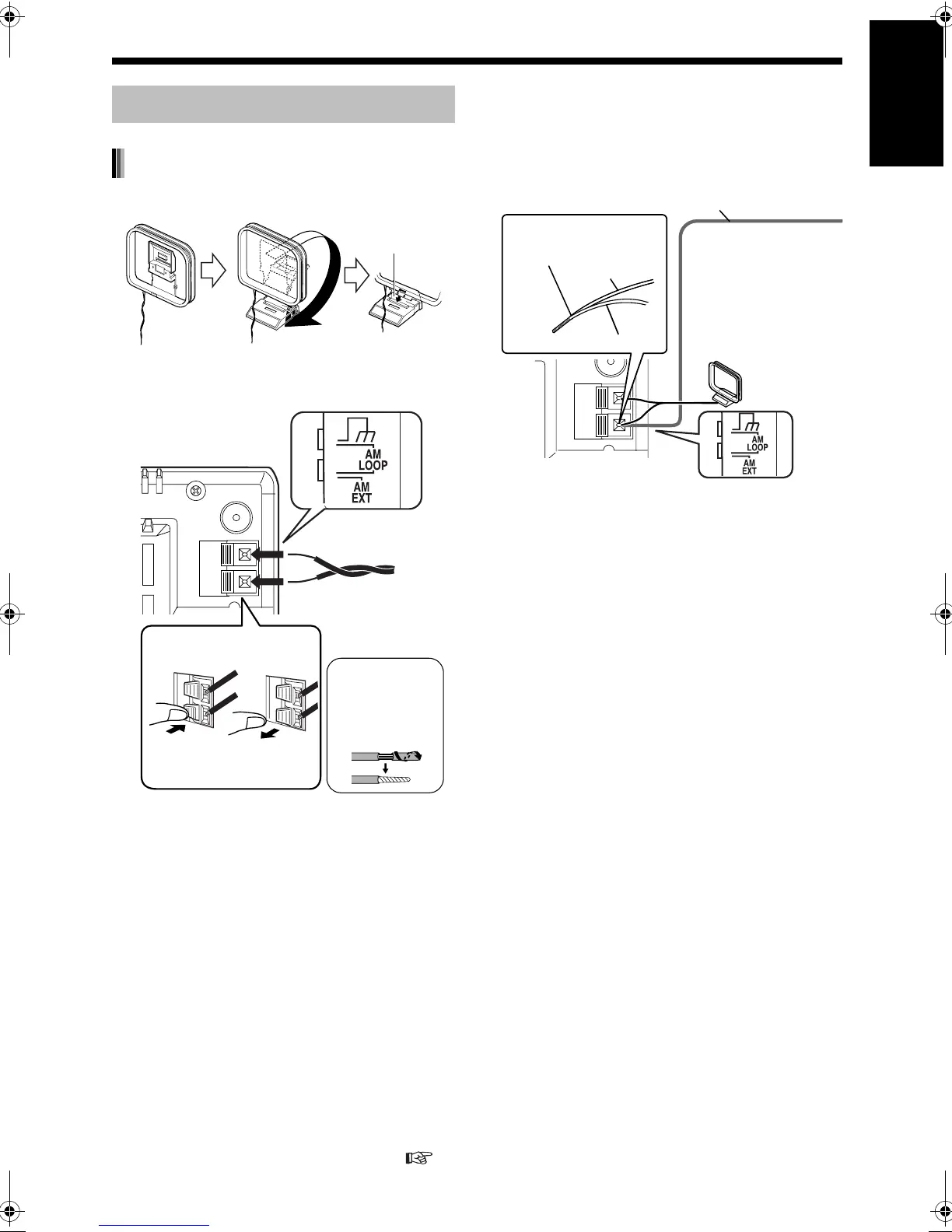 AM
LOOP
AM
EXT

AM
LOOP
AM
EXT