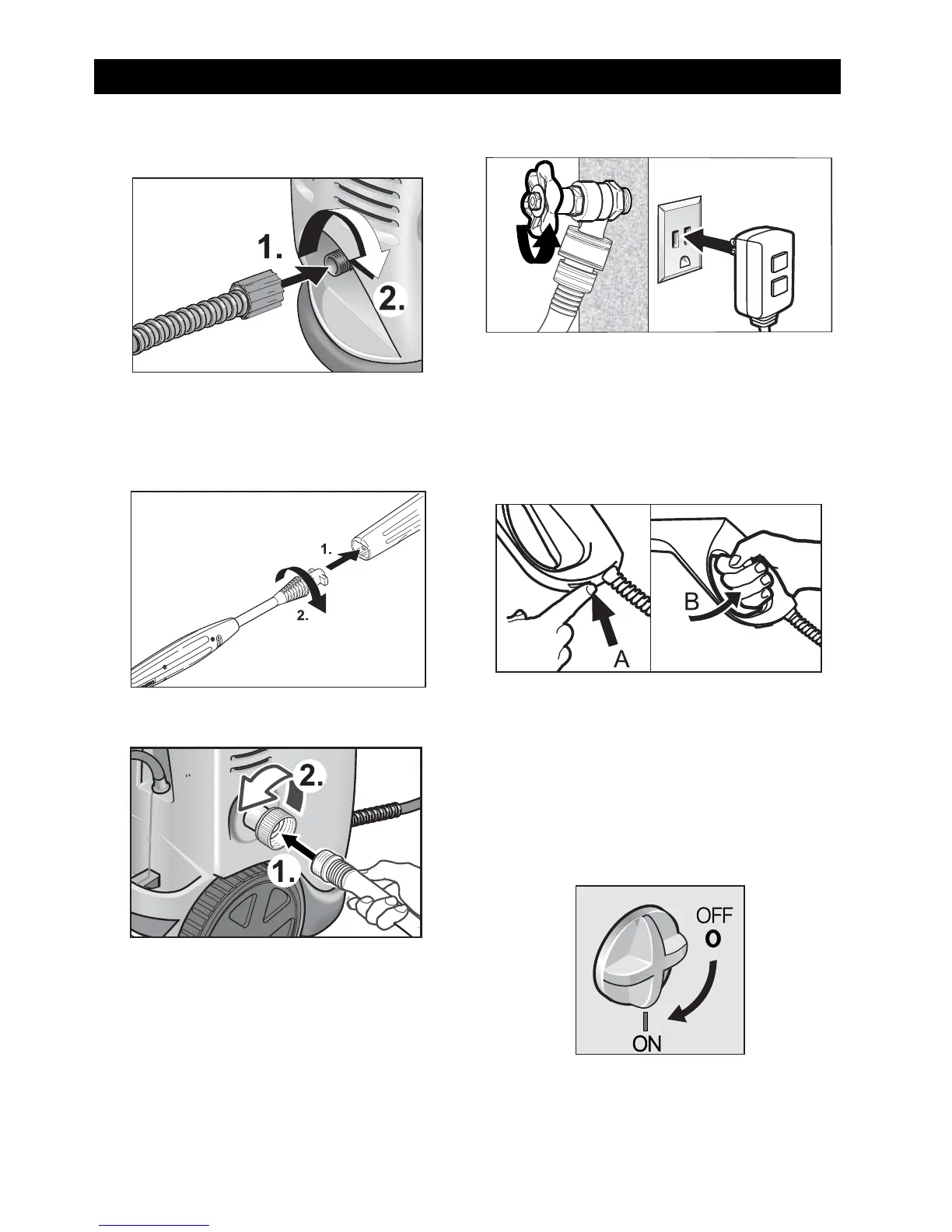 1.
2.

1.
2.

2.
1.

A
B

OFF
O
I
ON