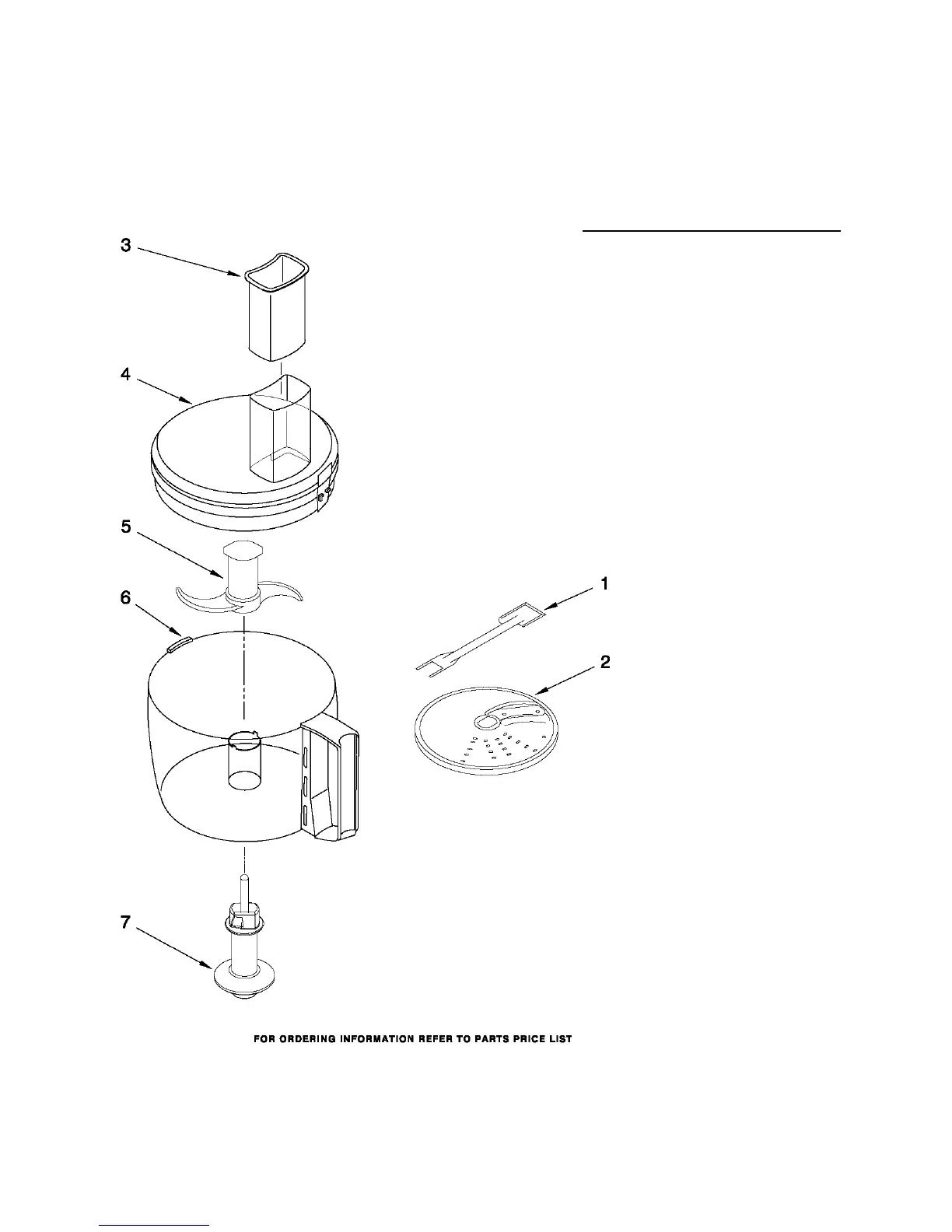 3

4

5

6

1

2

7

FOR ORDERING INFORMATION REFER TO PARTS PRICE LIST