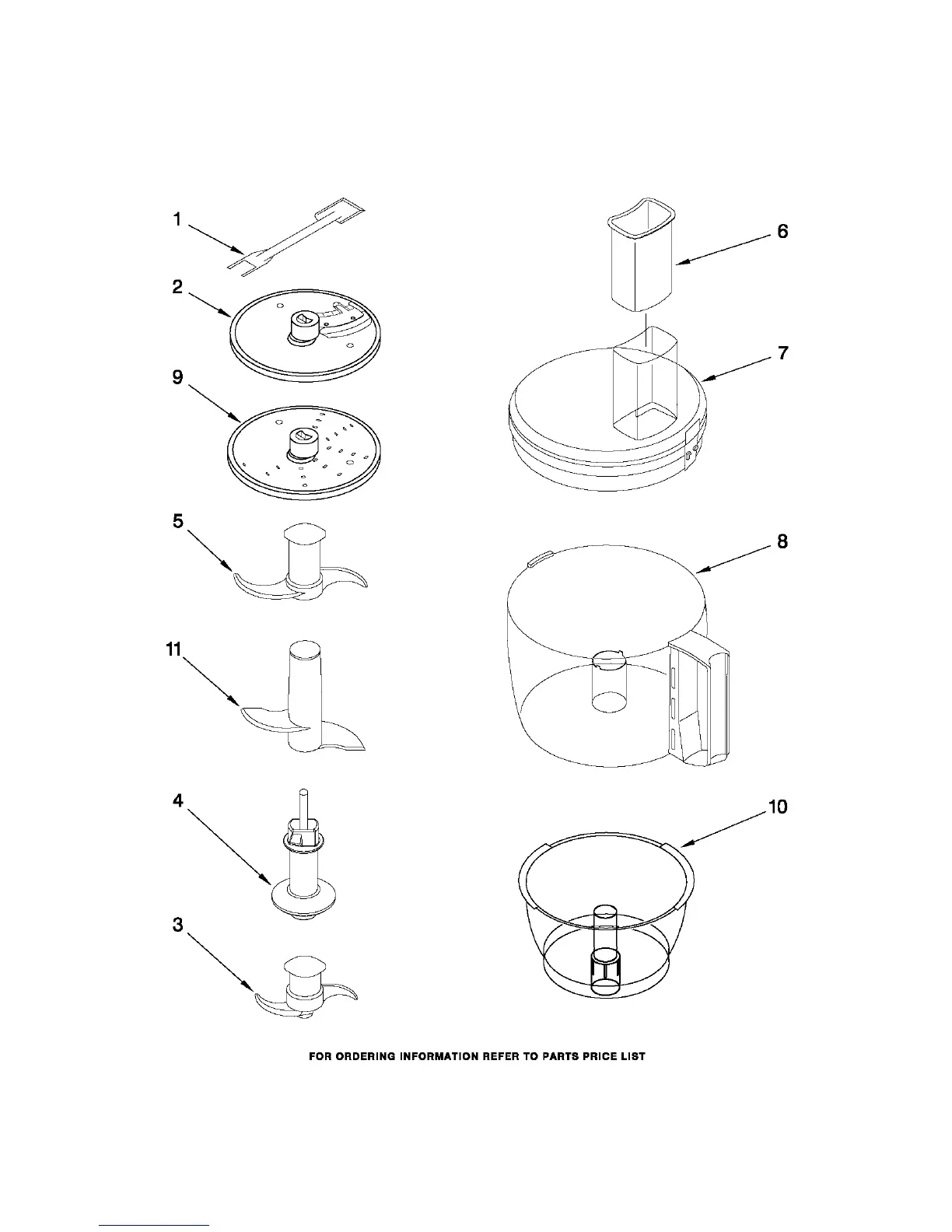 1
2
9
5
11
4
3
6
7
8
10

FOR ORDERING INFORMATION REFER TO PARTS PRICE LIST