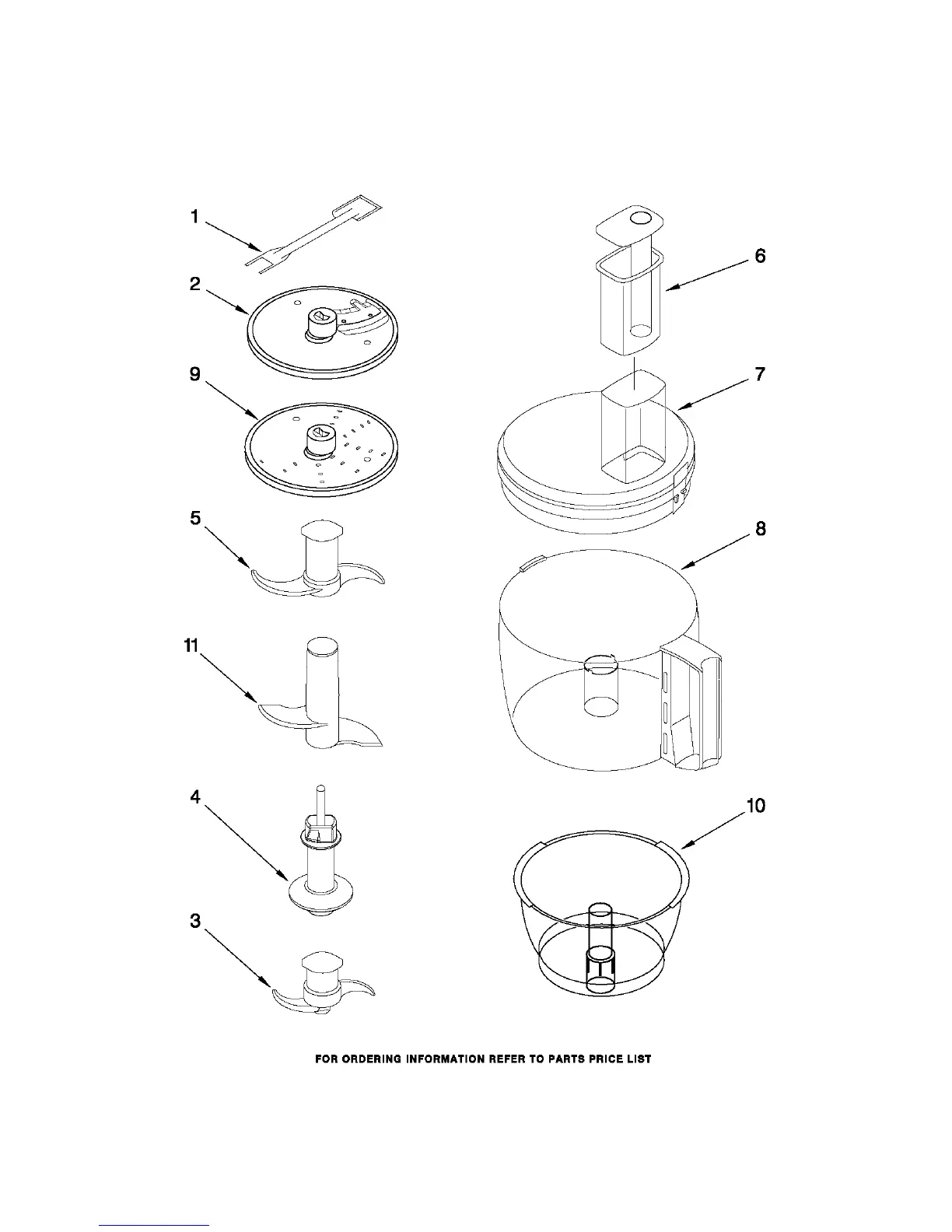 1
2
9
5
11
4
3
6
7
8
10

FOR ORDERING INFORMATION REFER TO PARTS PRICE LIST