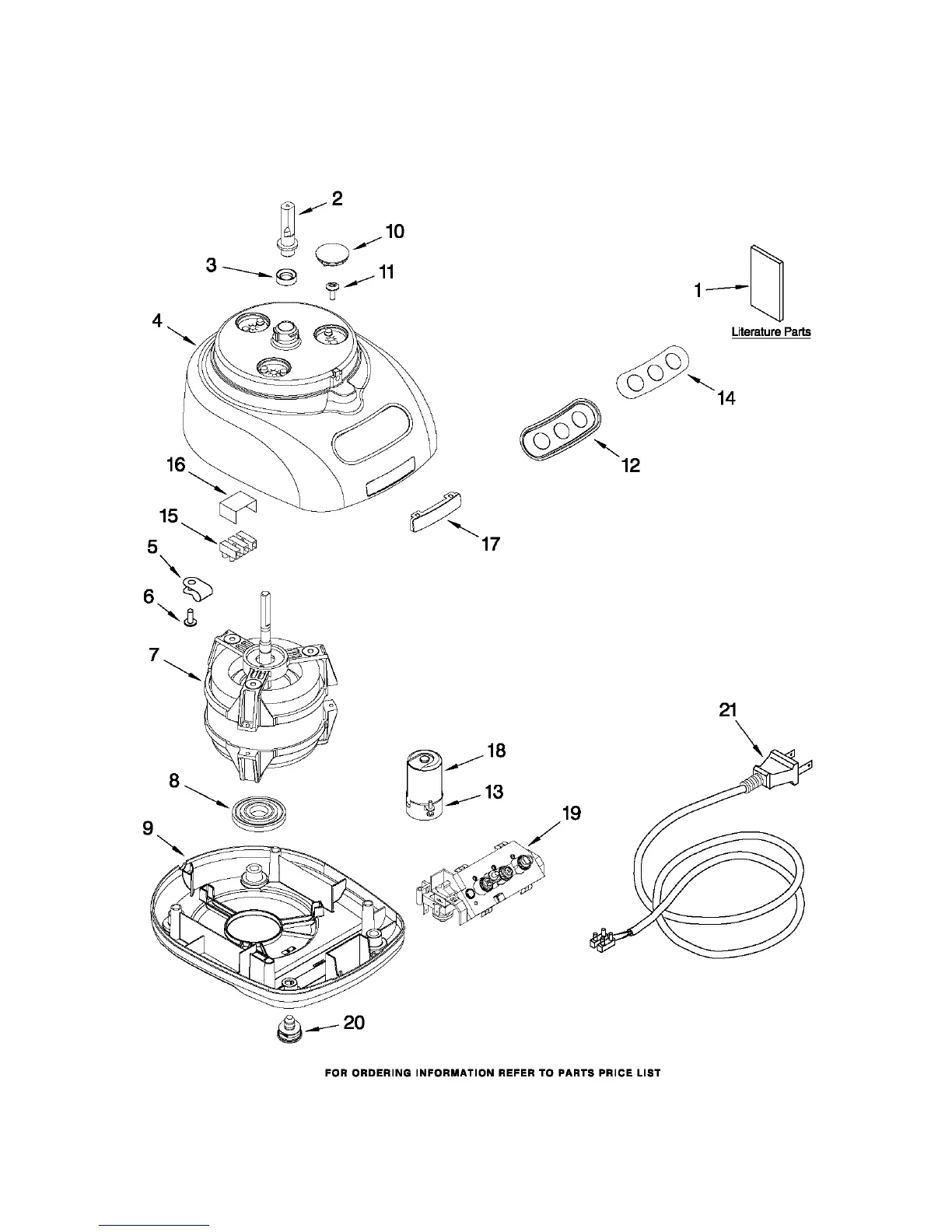 2
10
3
11
1
Literature Parts
4
14
12
16
15
17
5
6
7
21
18
8
13
19
9
20

FOR ORDERING INFORMATION REFER TO PARTS PRICE LIST