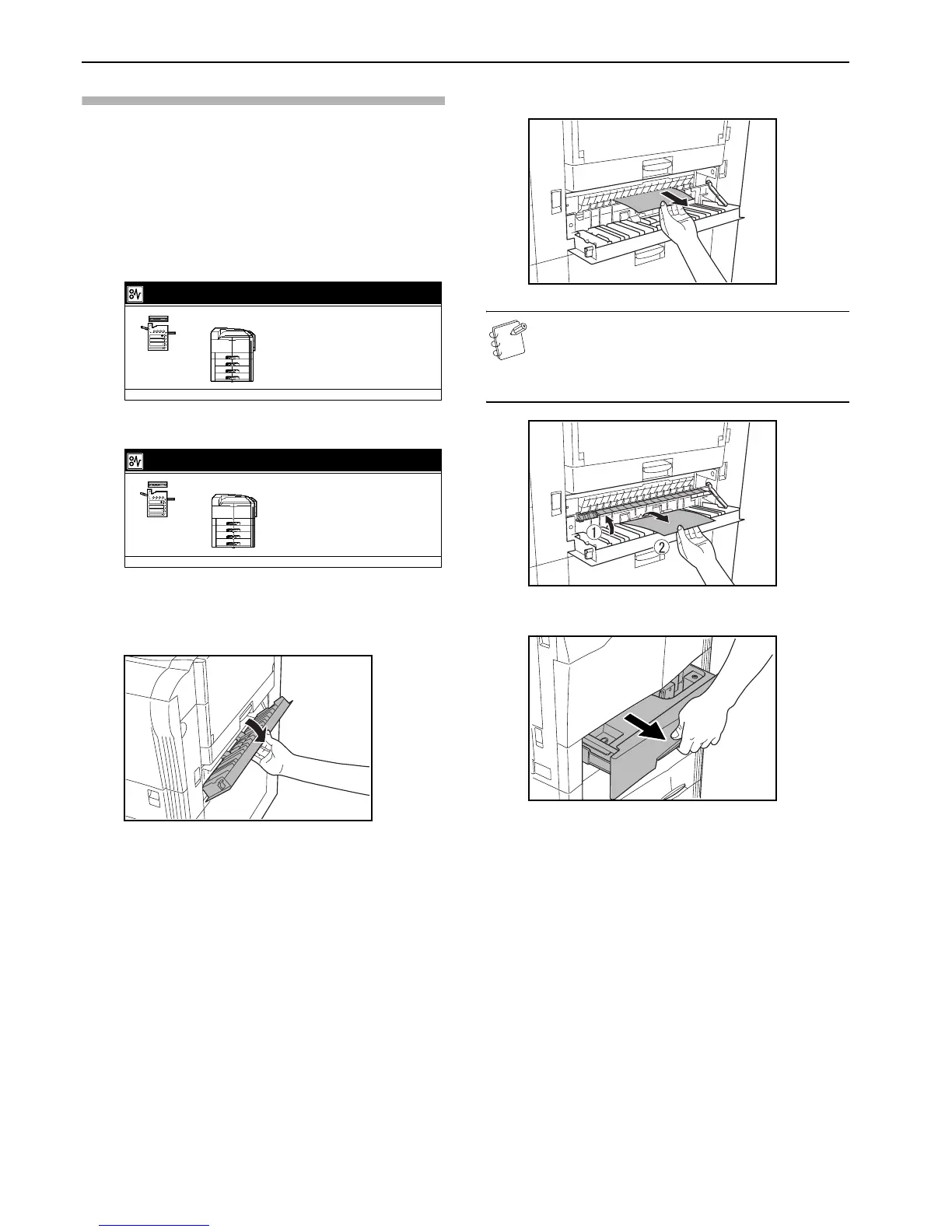 ①

②