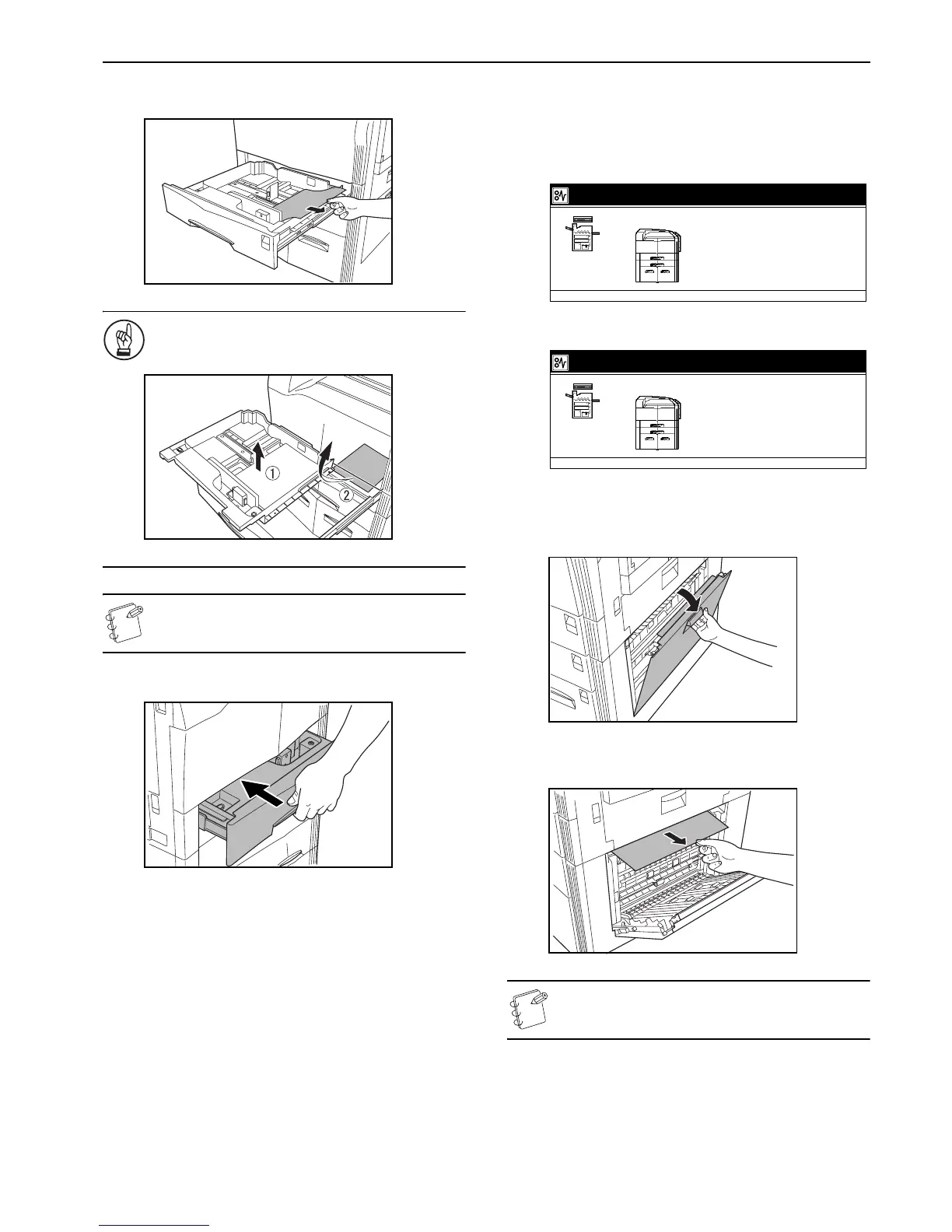 ①

②