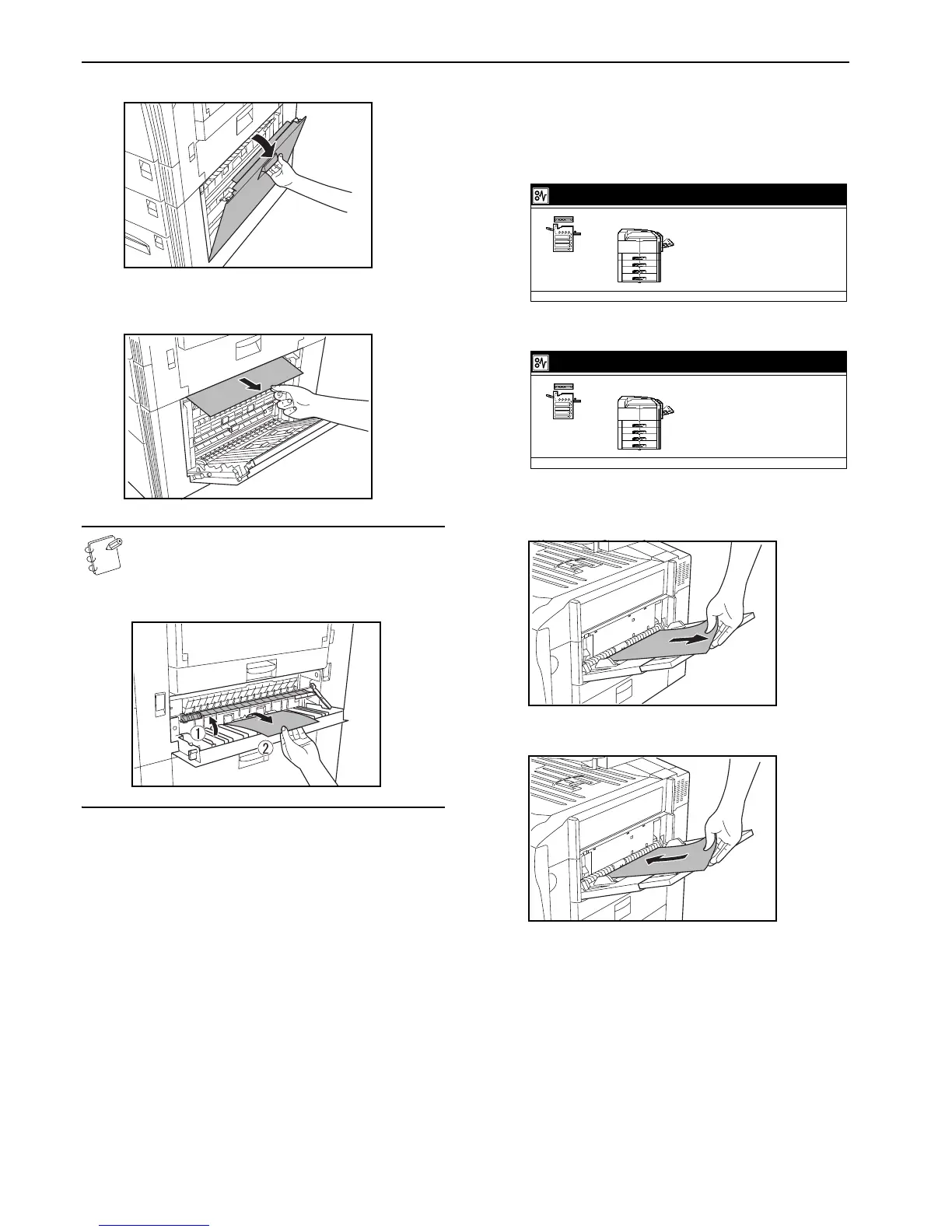 ①

②