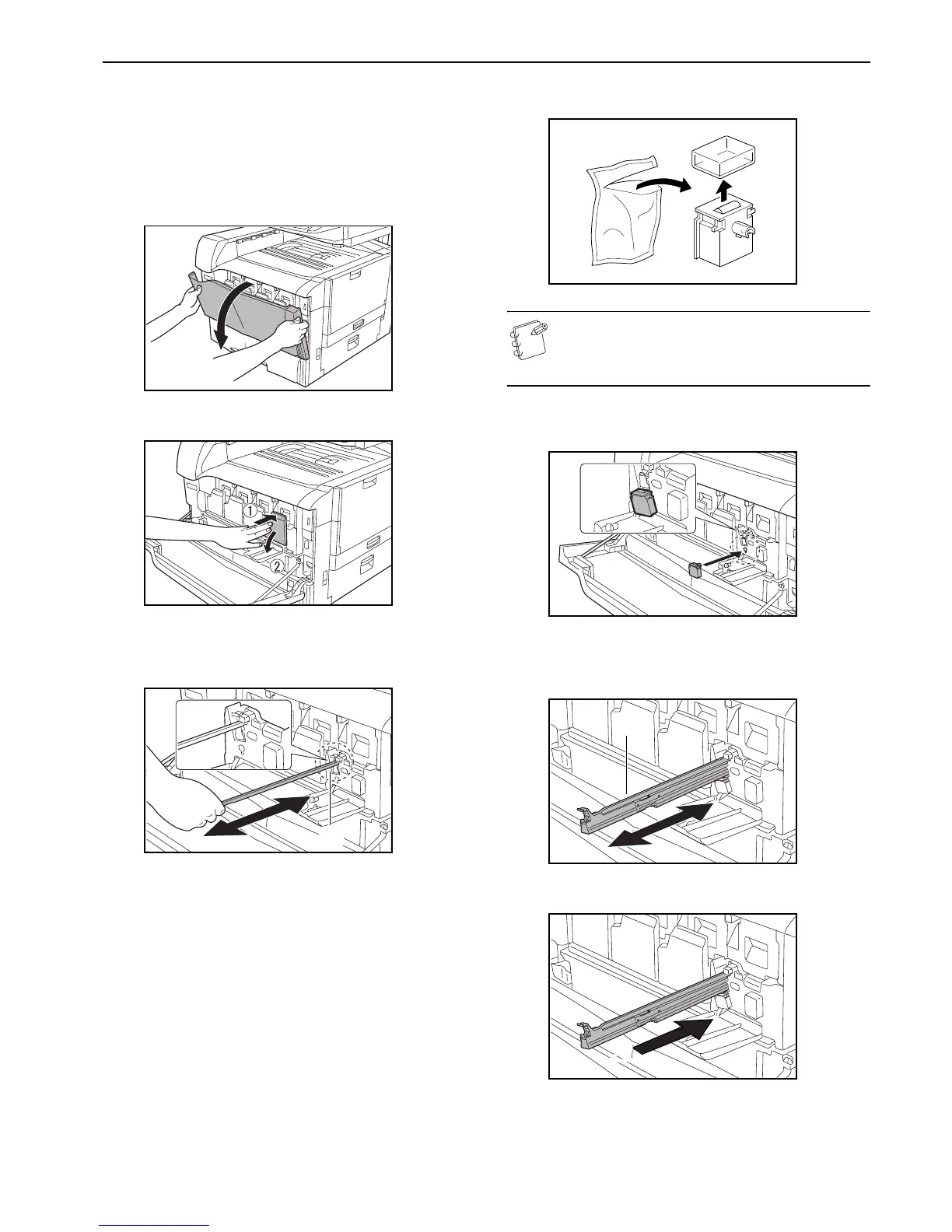 ①
②