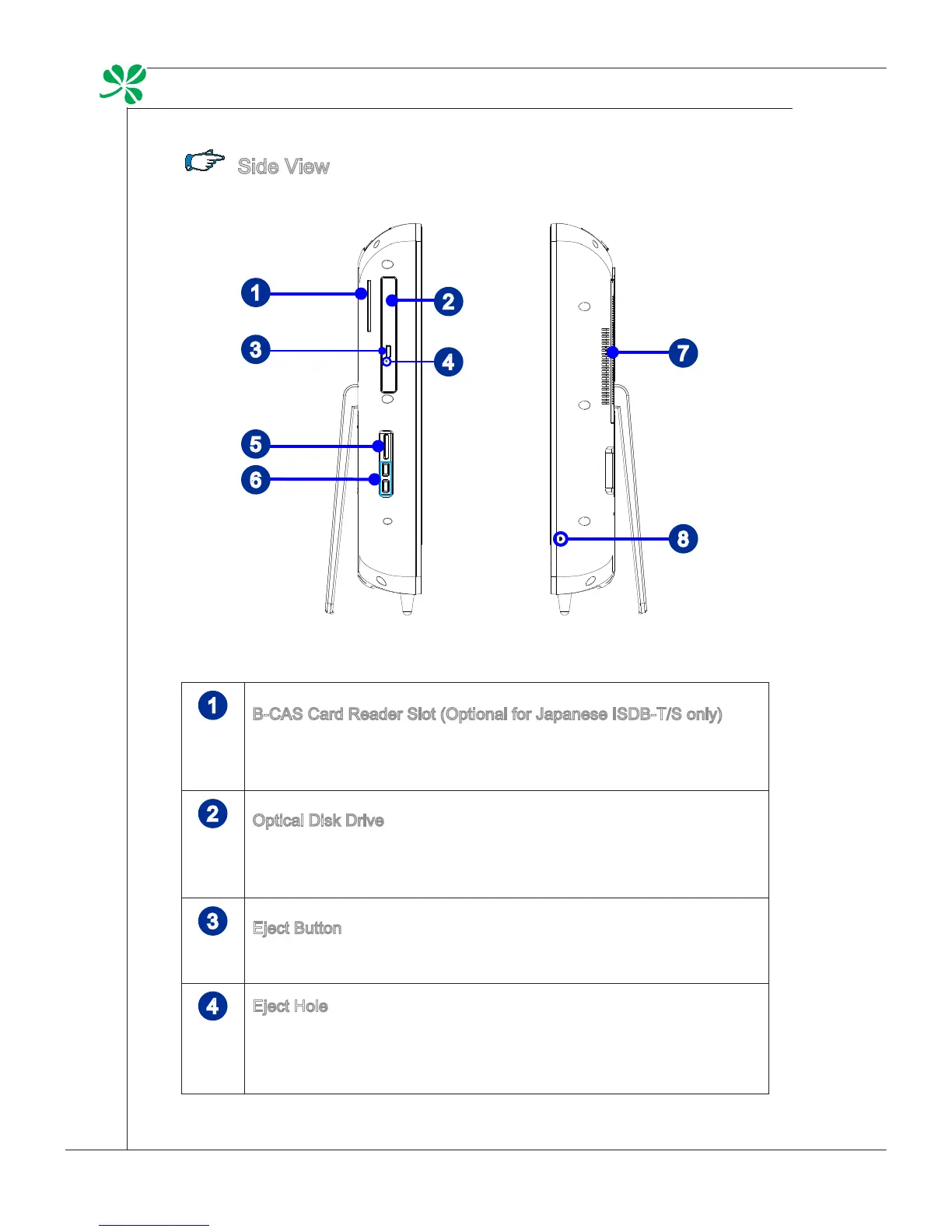 Side View

1

2

3

4

5

6

7

8

| 1 | B-CAS Card Reader Slot (Optional for Japanese ISDB-T/S only) |
|---|---|
| 2 | Optical Disk Drive |
| 3 | Eject Button |
| 4 | Eject Hole |