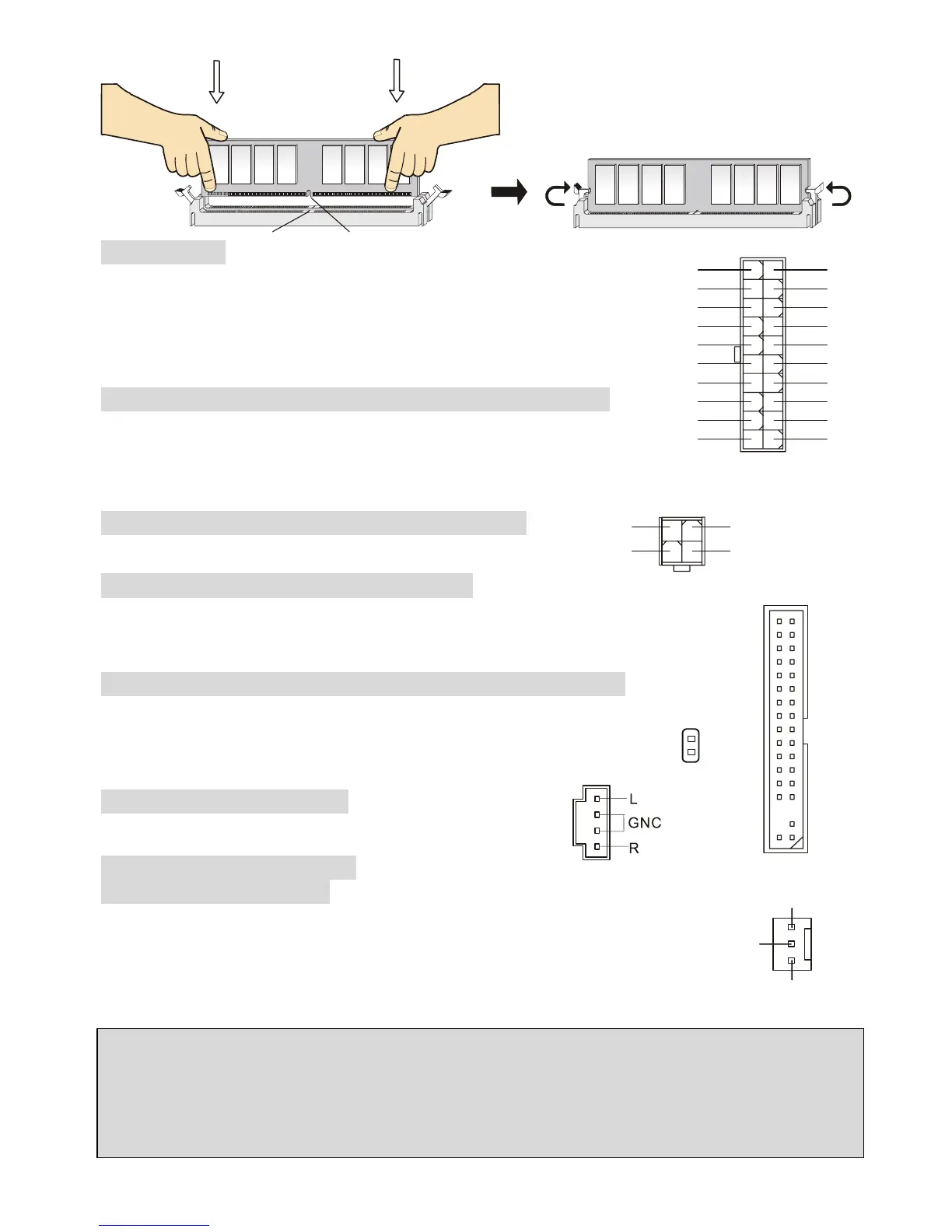 L
GNC
R