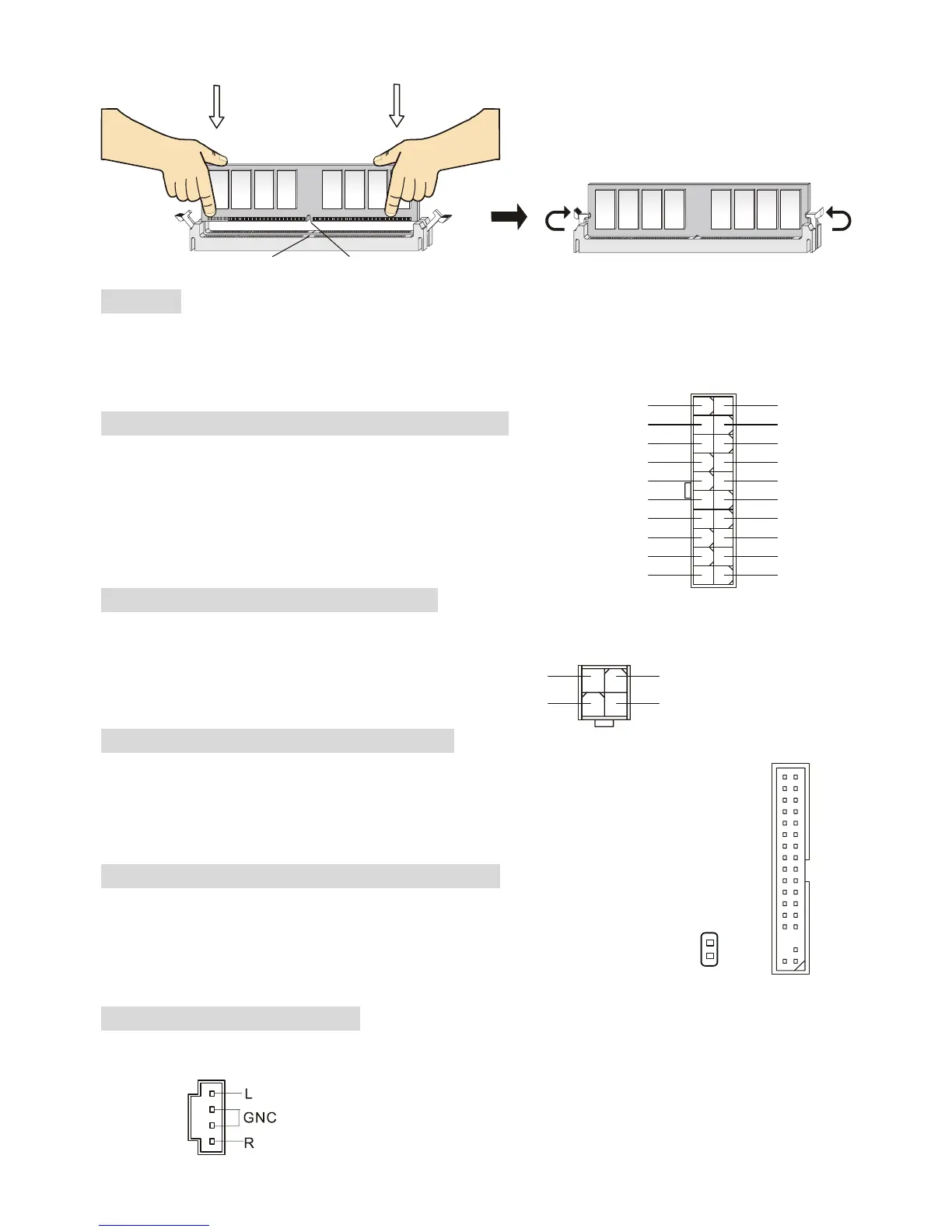 L
GNC
R