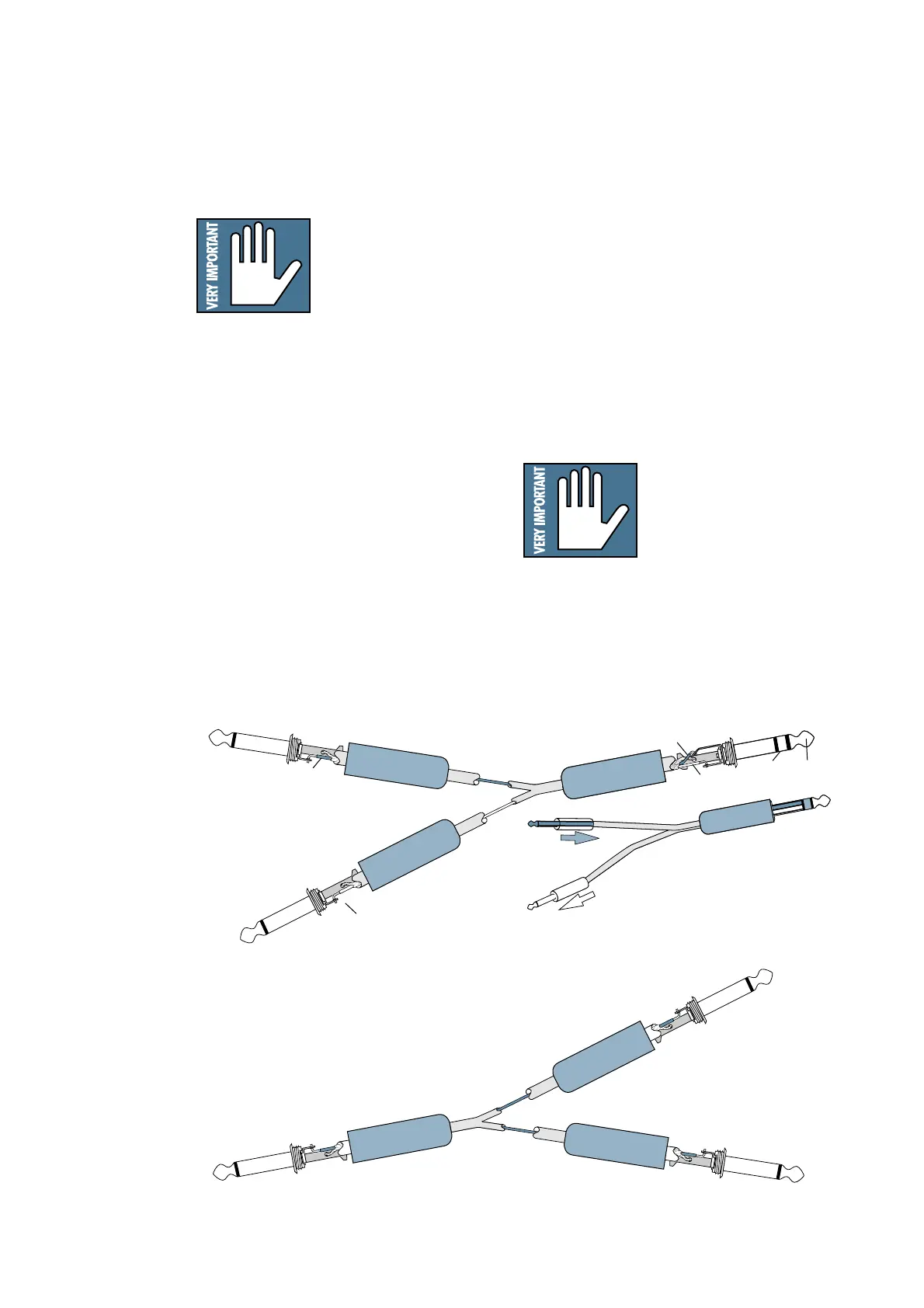 VERY IMPORTANT

VERY IMPORTANT