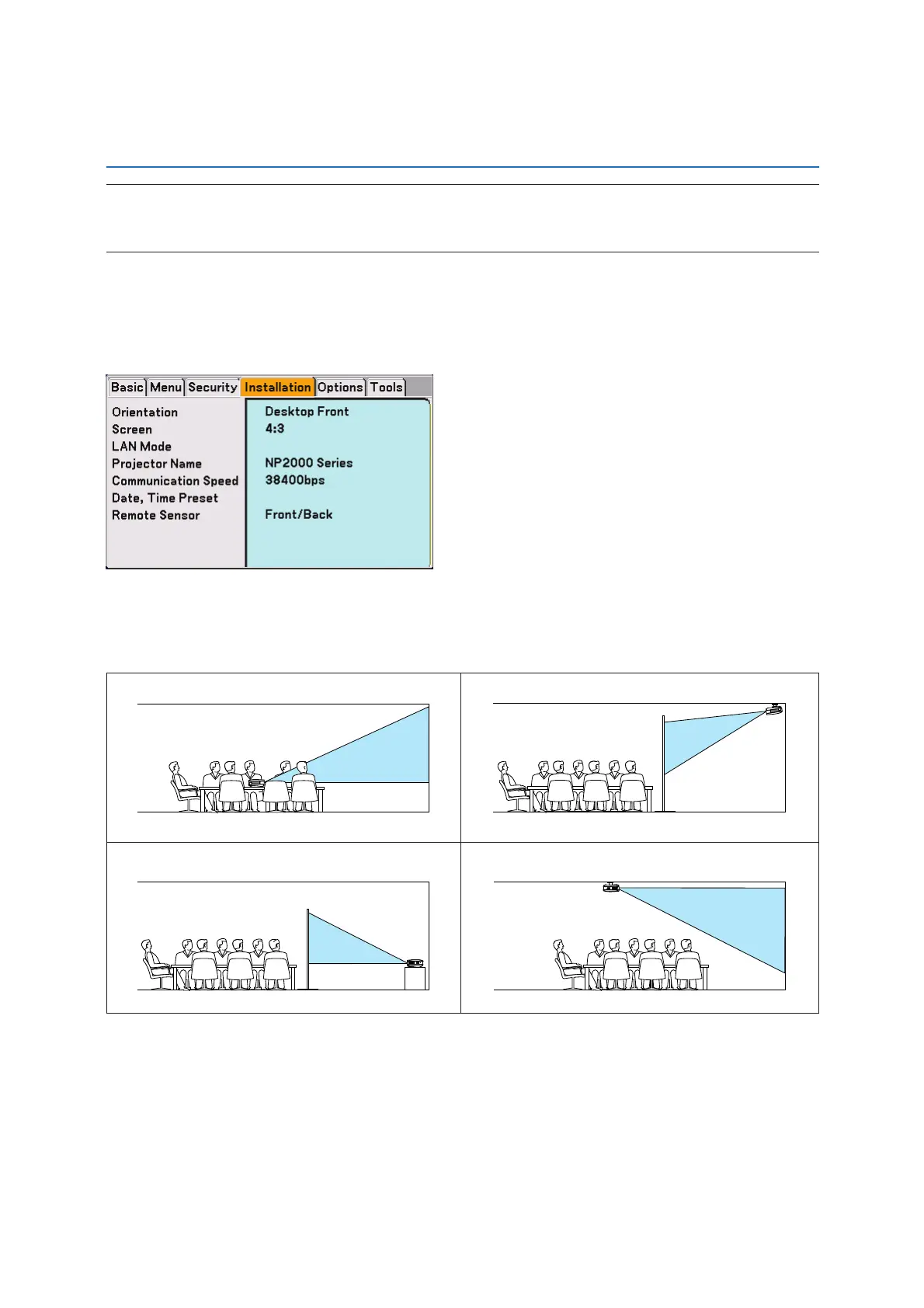 Basic Menu Security Installation Options Tools

Orientation
Screen
LAN Mode
Projector Name
Communication Speed
Date, Time Preset
Remote Sensor

Desktop Front
4:3

NP2000 Series
38400bps

Front/Back