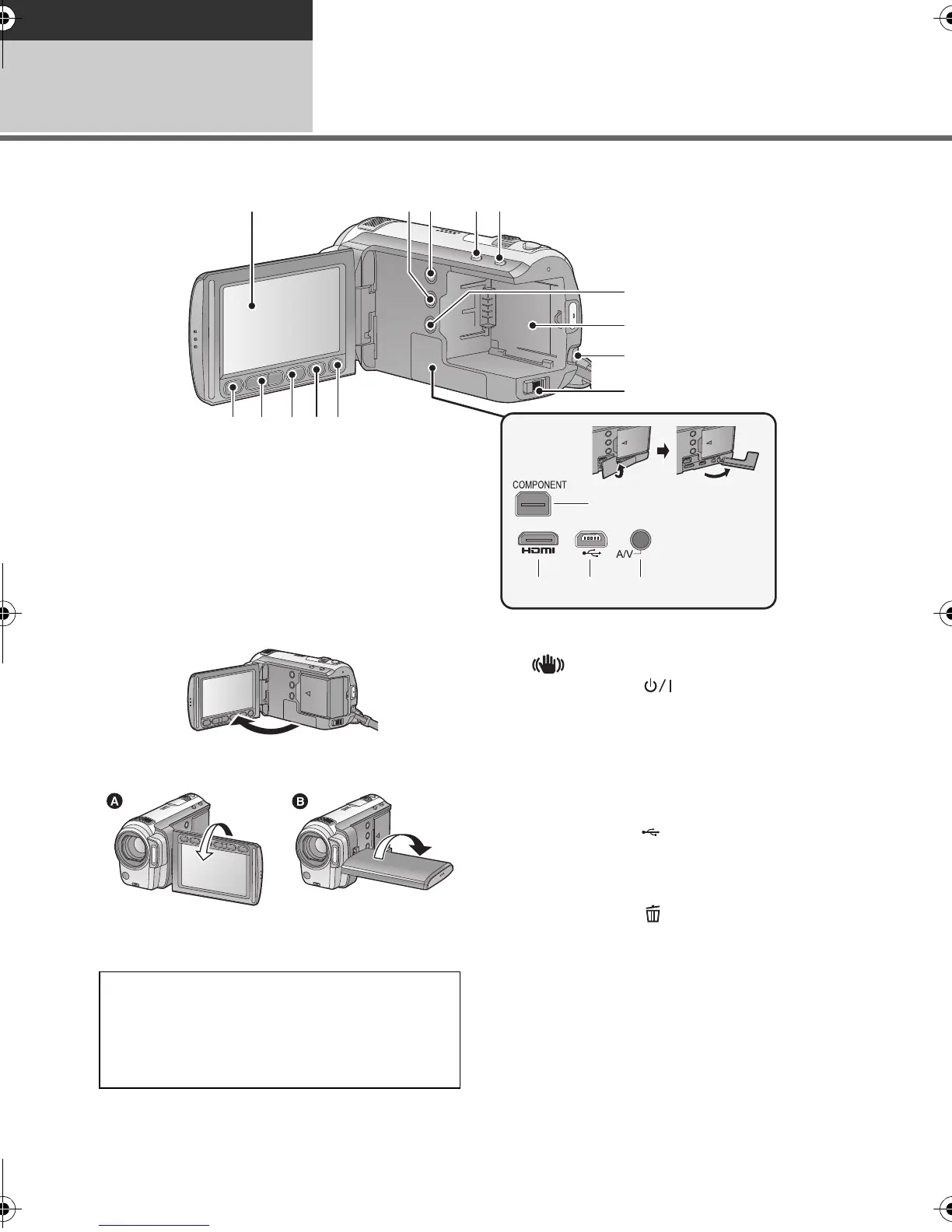 COMPONENT

HDMI

A/V

A

B