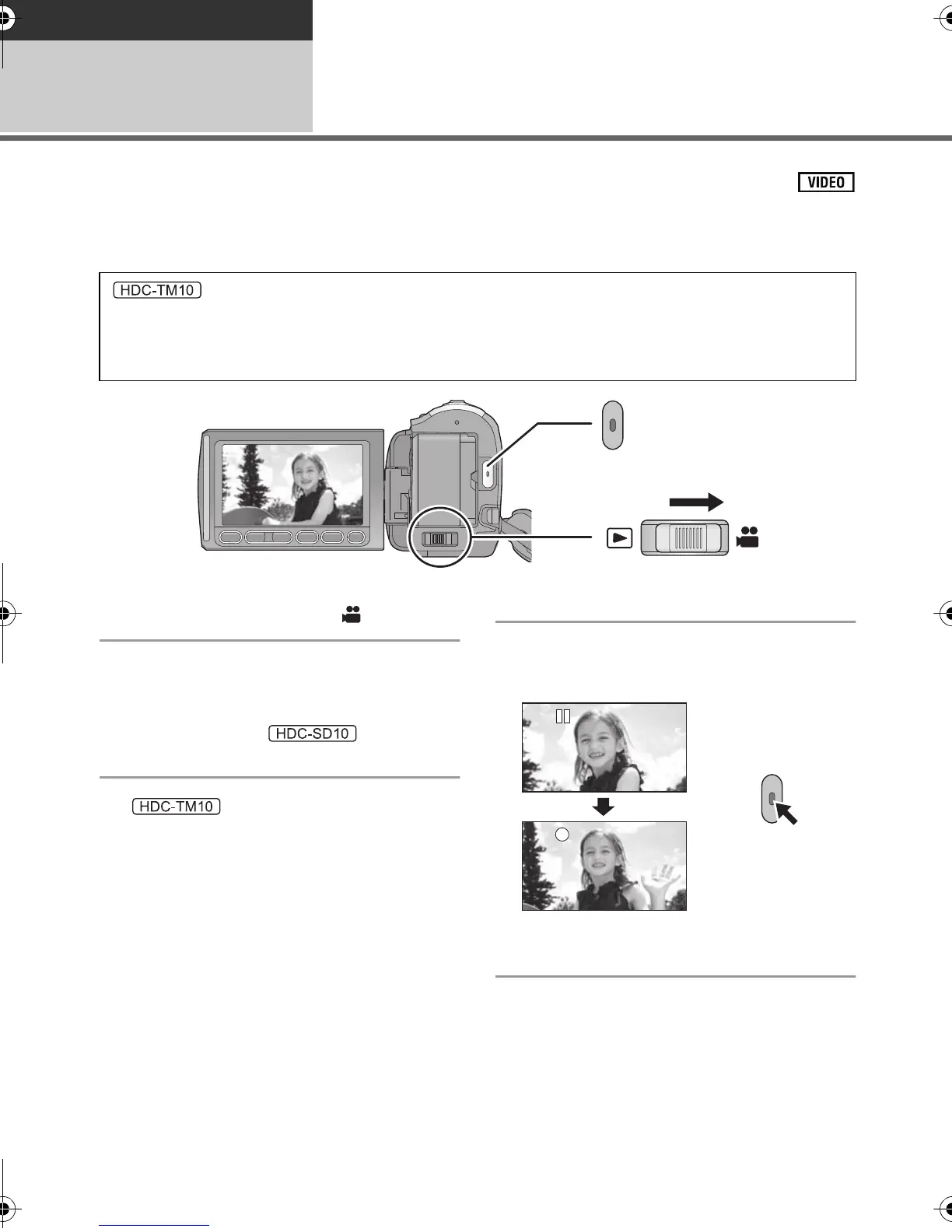 VIDEO

HDC-TM10

HDC-SD10

HDC-TM10