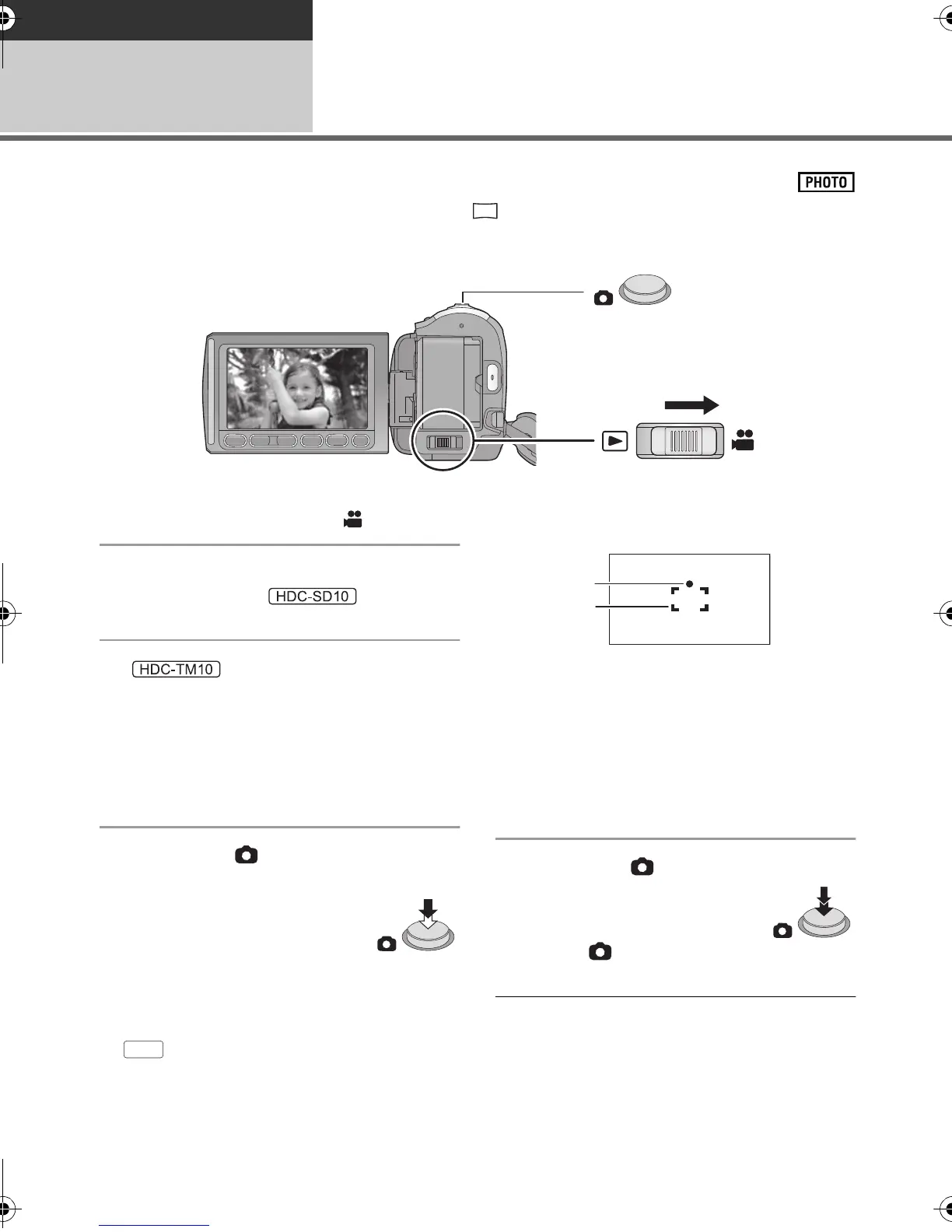 PHOTO

HDC-SD10

HDC-TM10