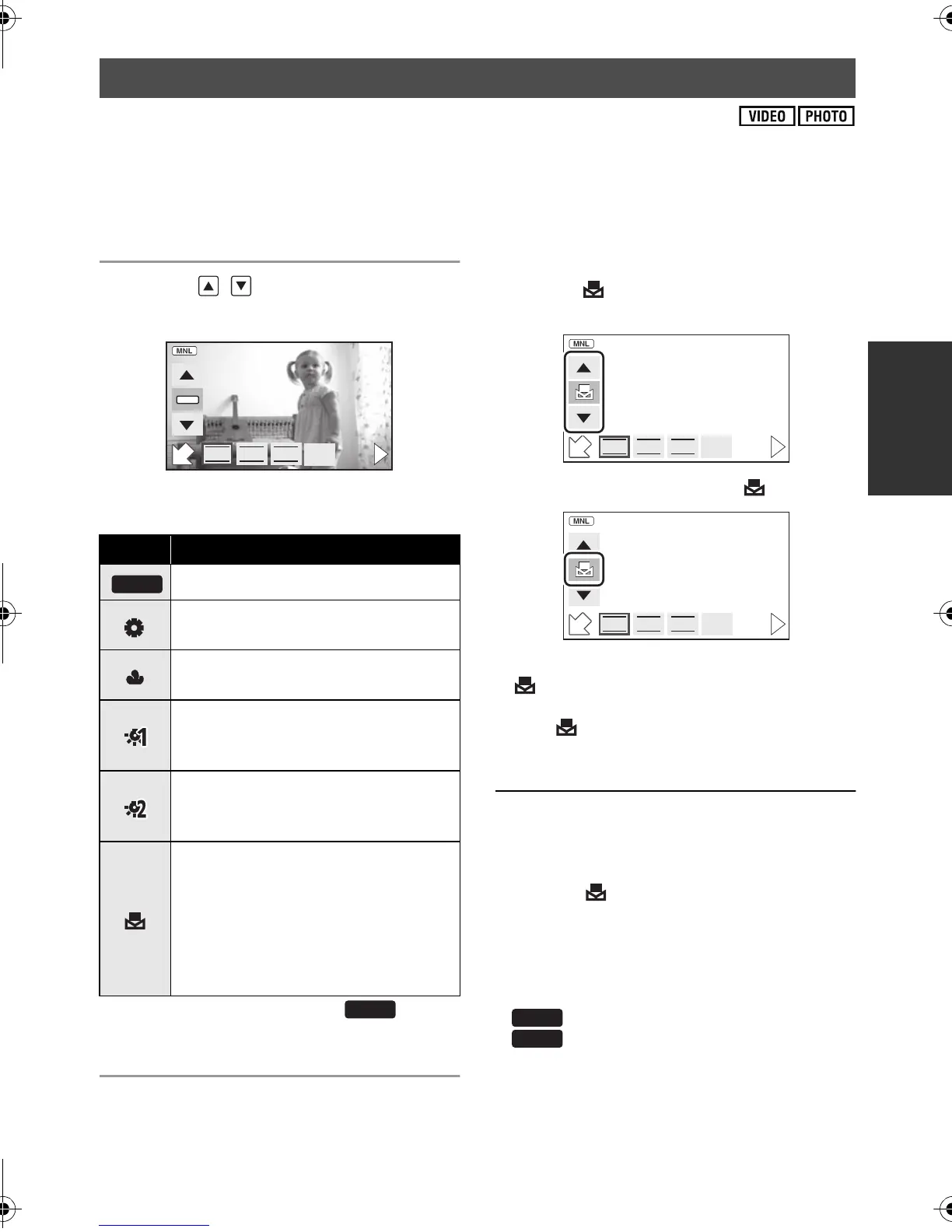 VIDEO PHOTO

MNL

MNL

MNL