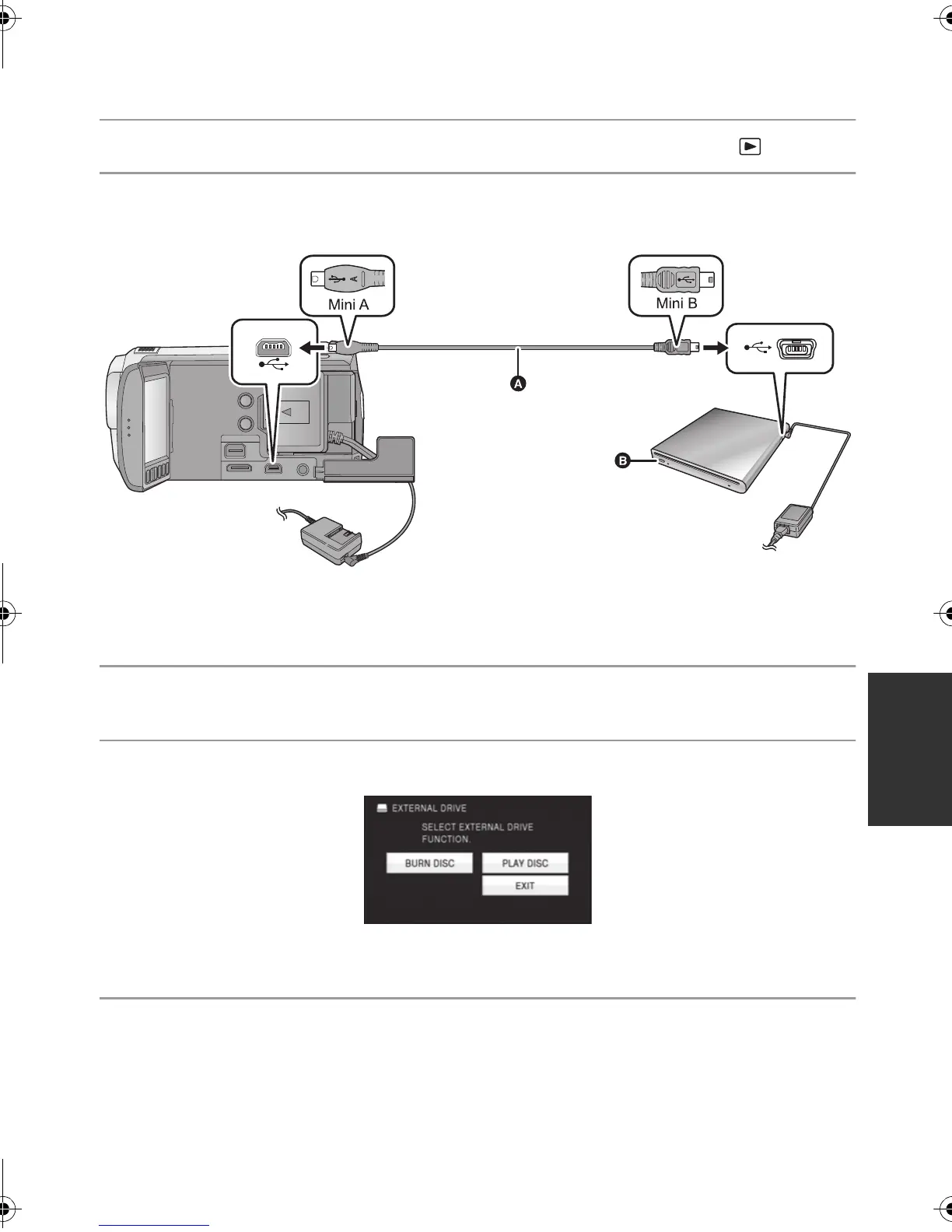 Mini A

Mini B

A

B

EXTERNAL DRIVE

SELECT EXTERNAL DRIVE FUNCTION.

BURN DISC

PLAY DISC

EXIT