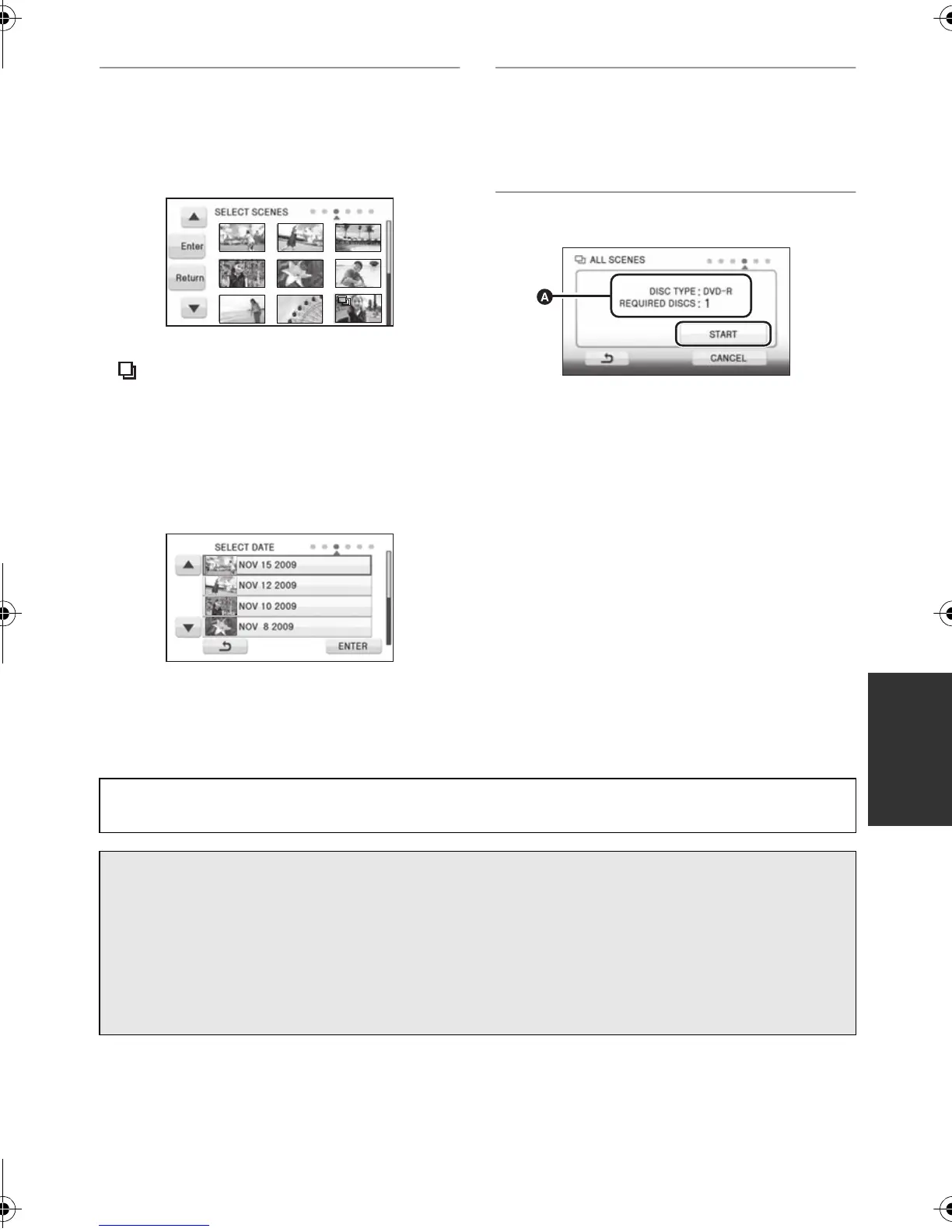 SELECT SCENES

Enter

Return

SELECT DATE

NOV 15 2009

NOV 12 2009

NOV 10 2009

NOV 8 2009

ENTER

ALL SCENES

A

DISC TYPE : DVD-R
REQUIRED DISCS : 1

START

CANCEL