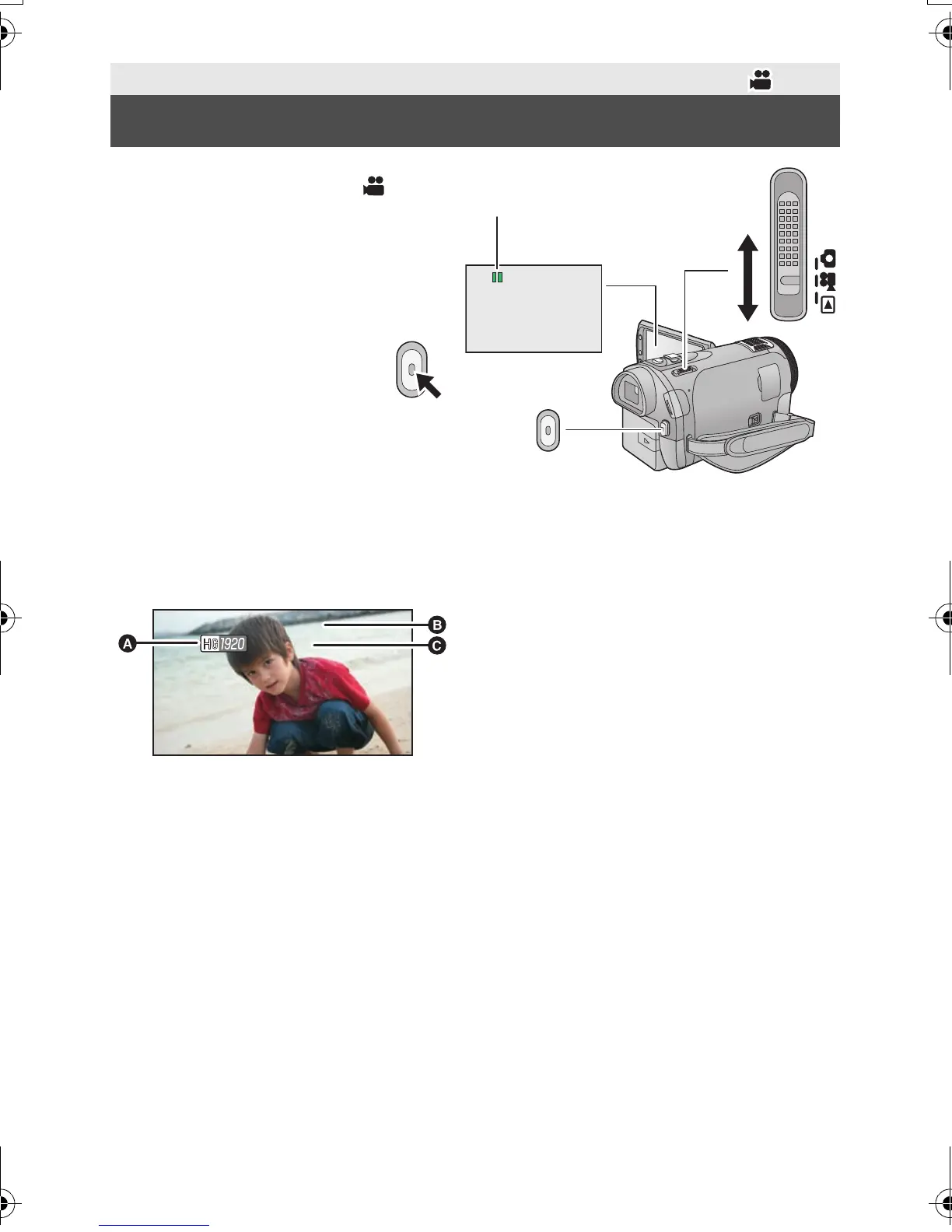 HG 1920

A

B

C