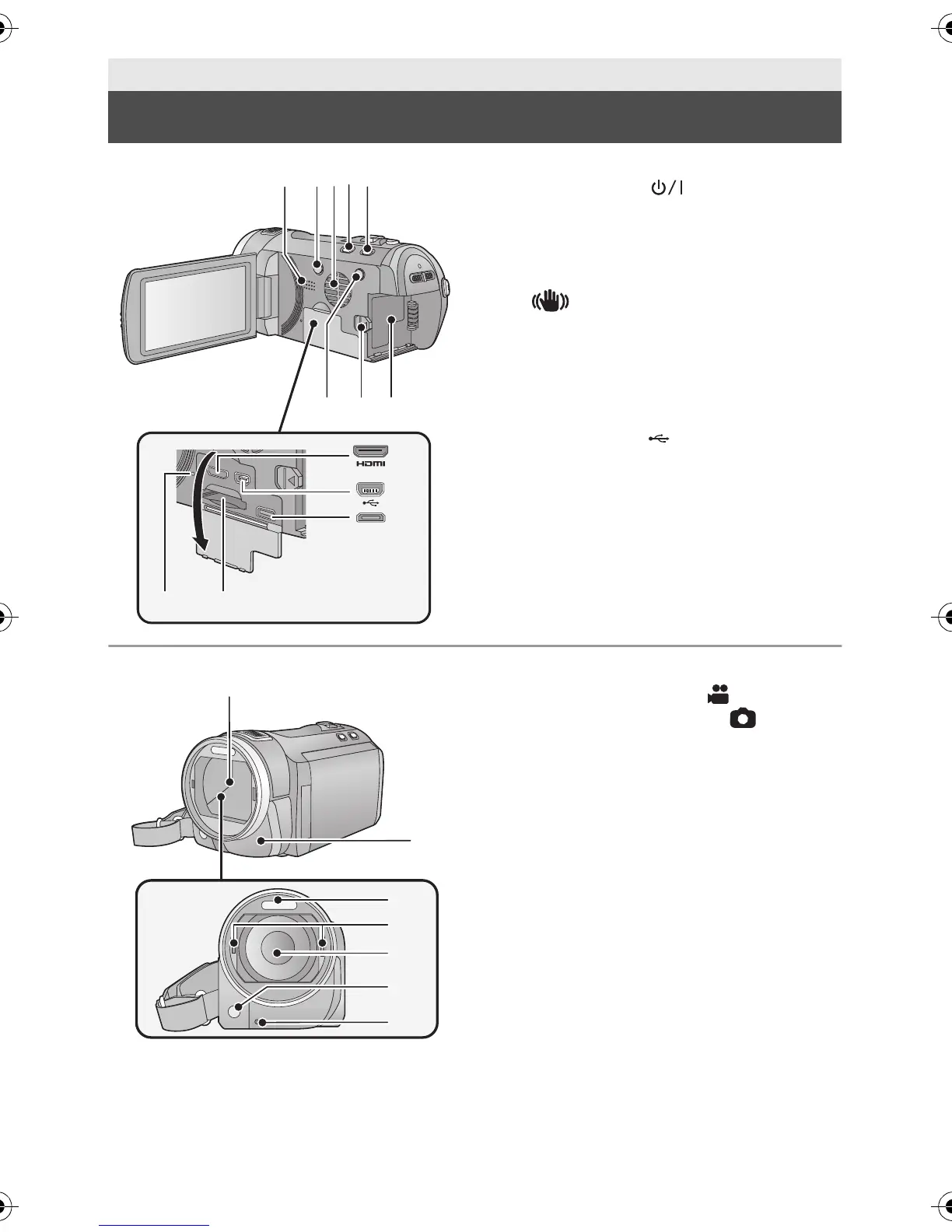 HDMI