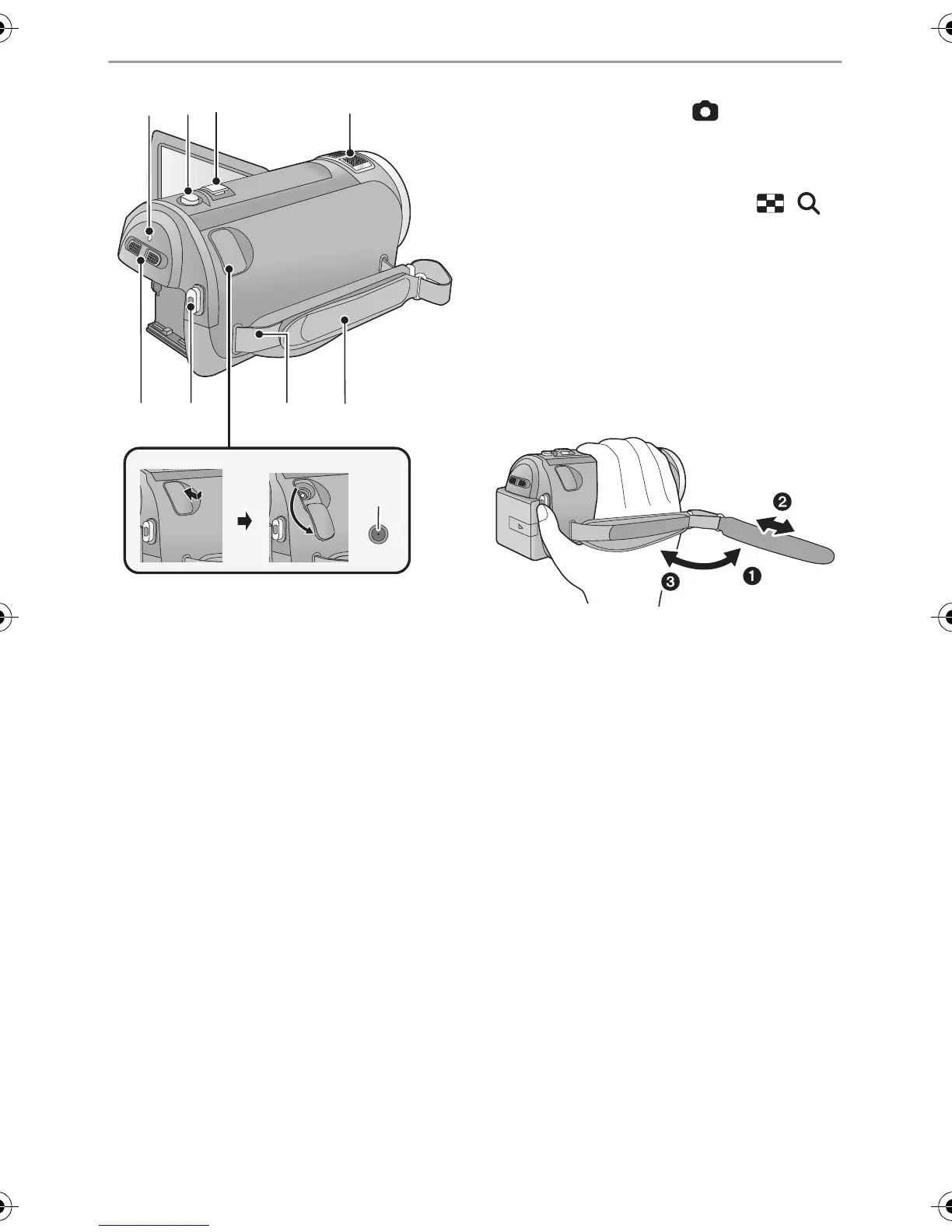 ❷
❸
❶