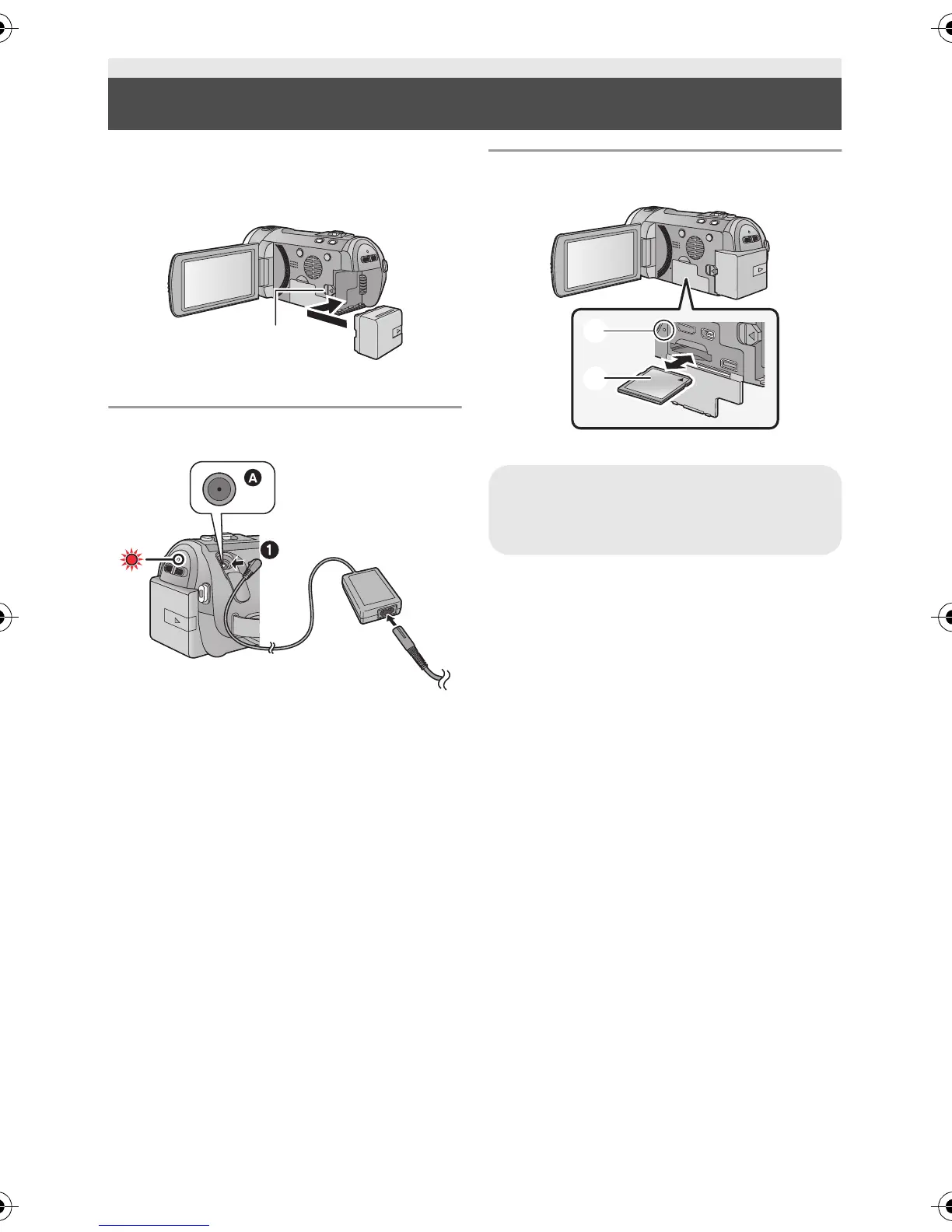 A

1