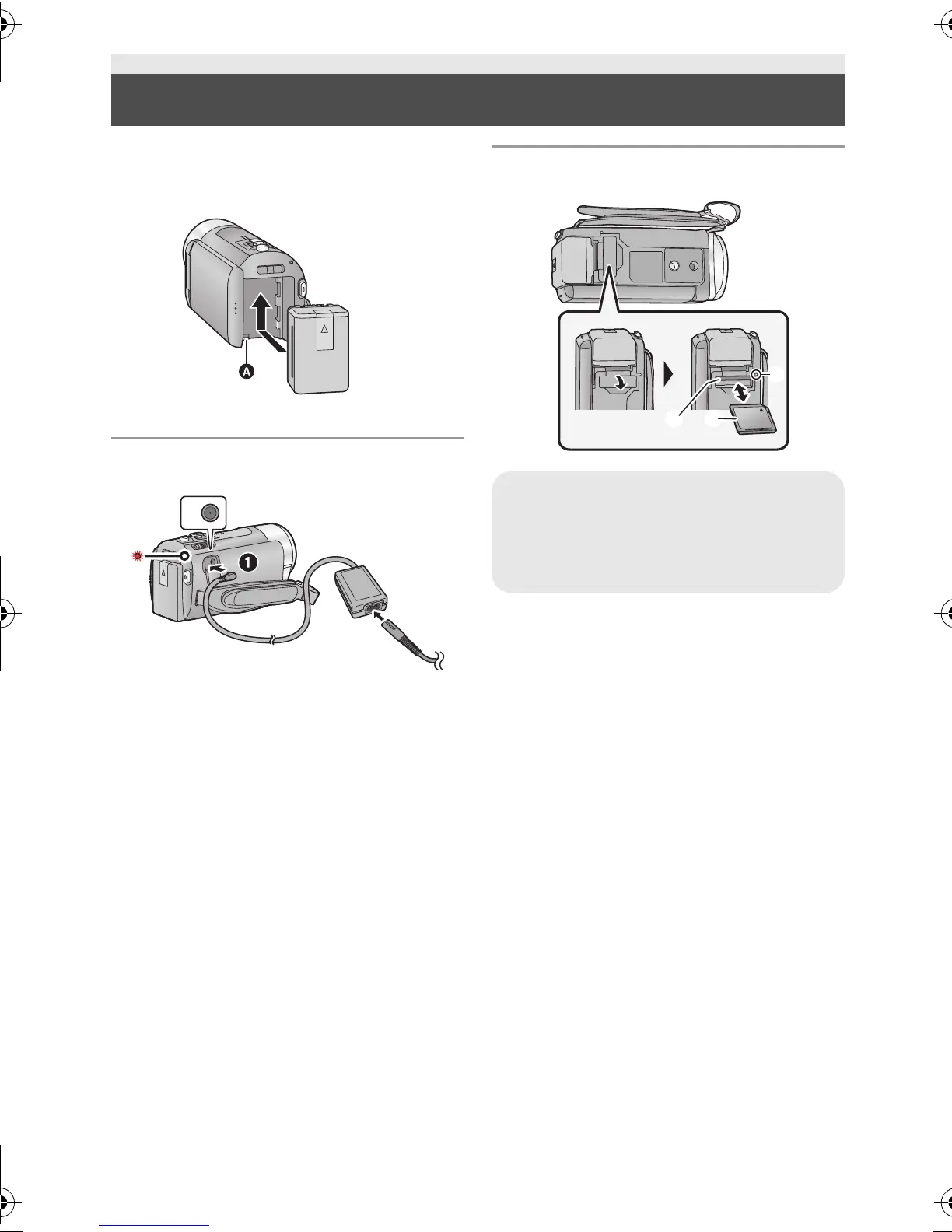 A

1