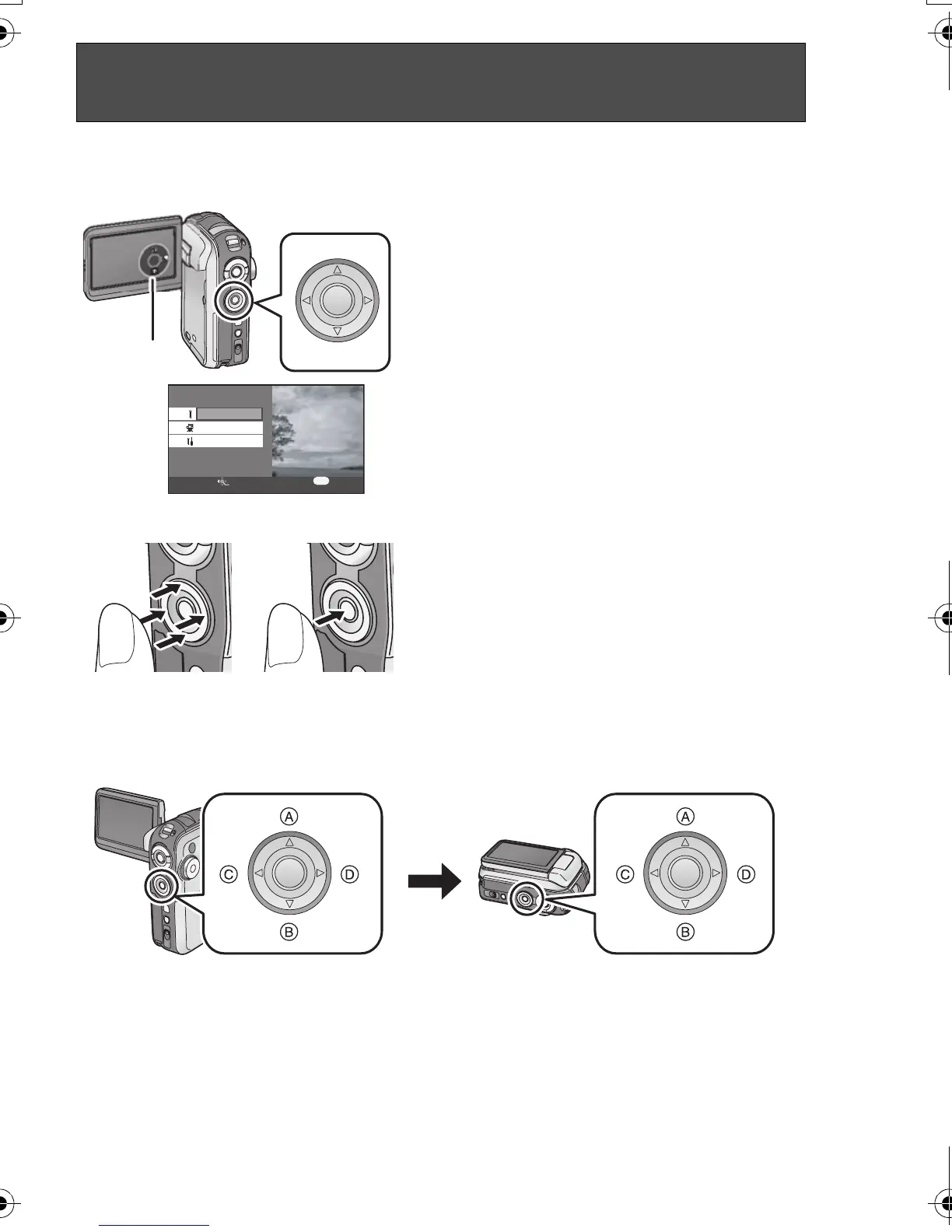 A
C
D
B
A
C
D
B