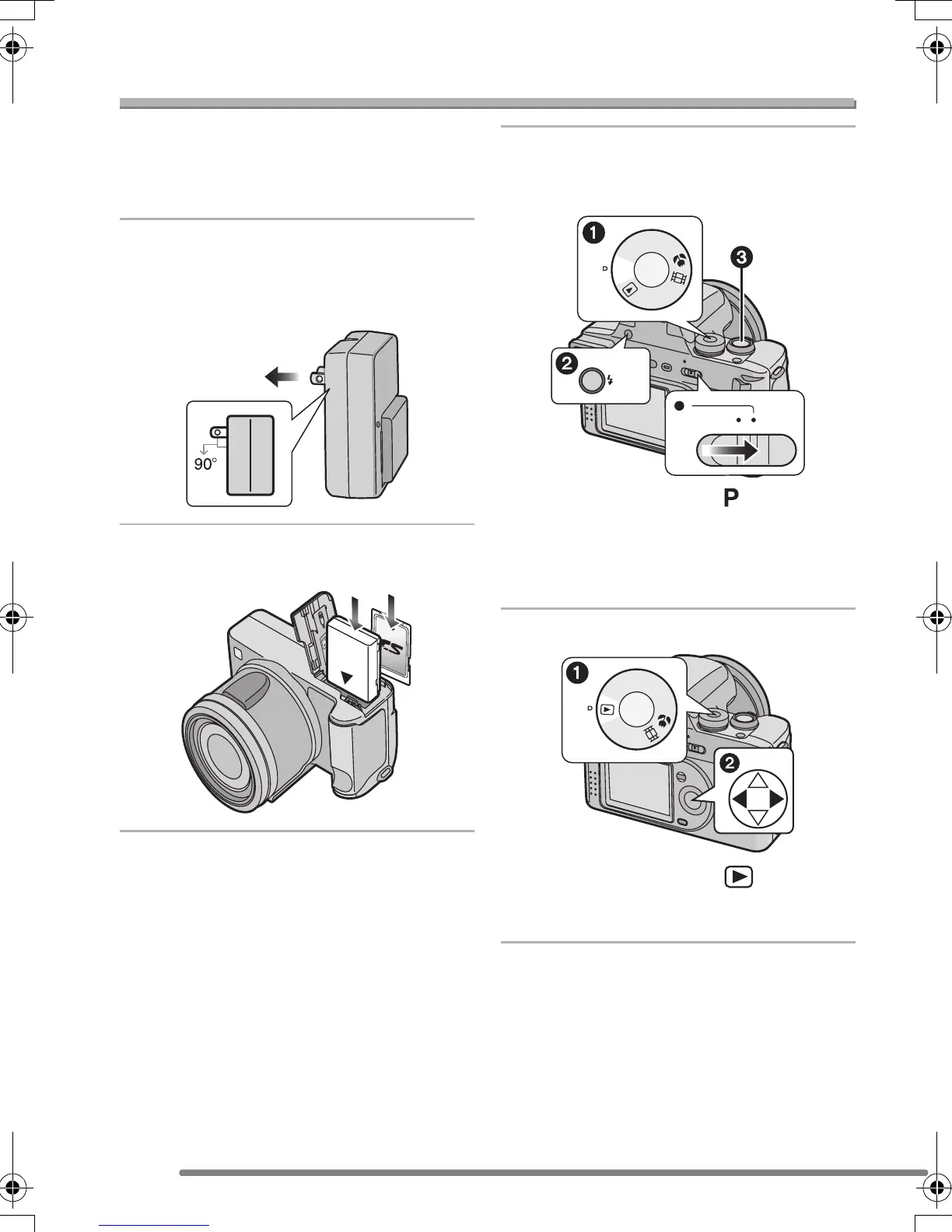 90°

1

3

2

P

1

2