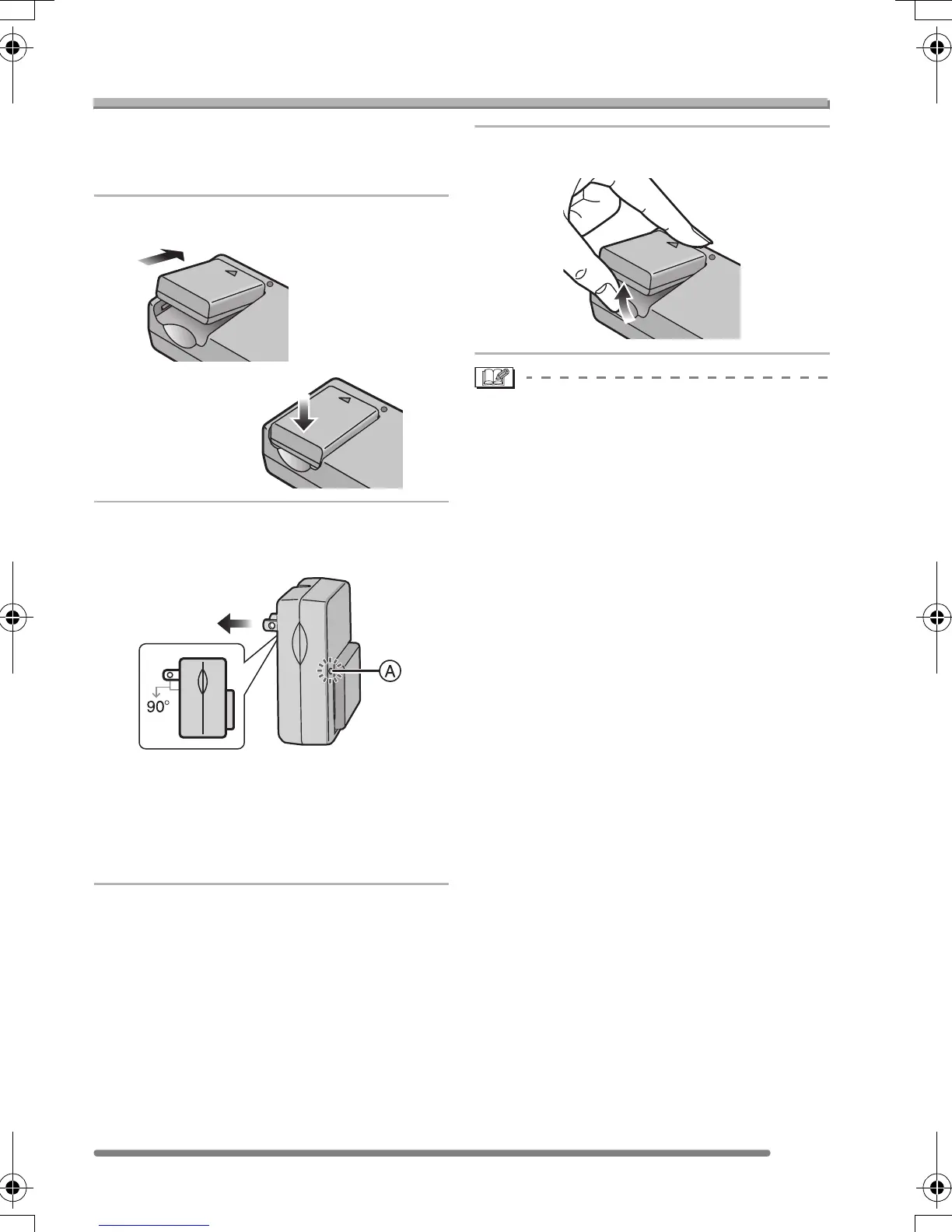 90°

A