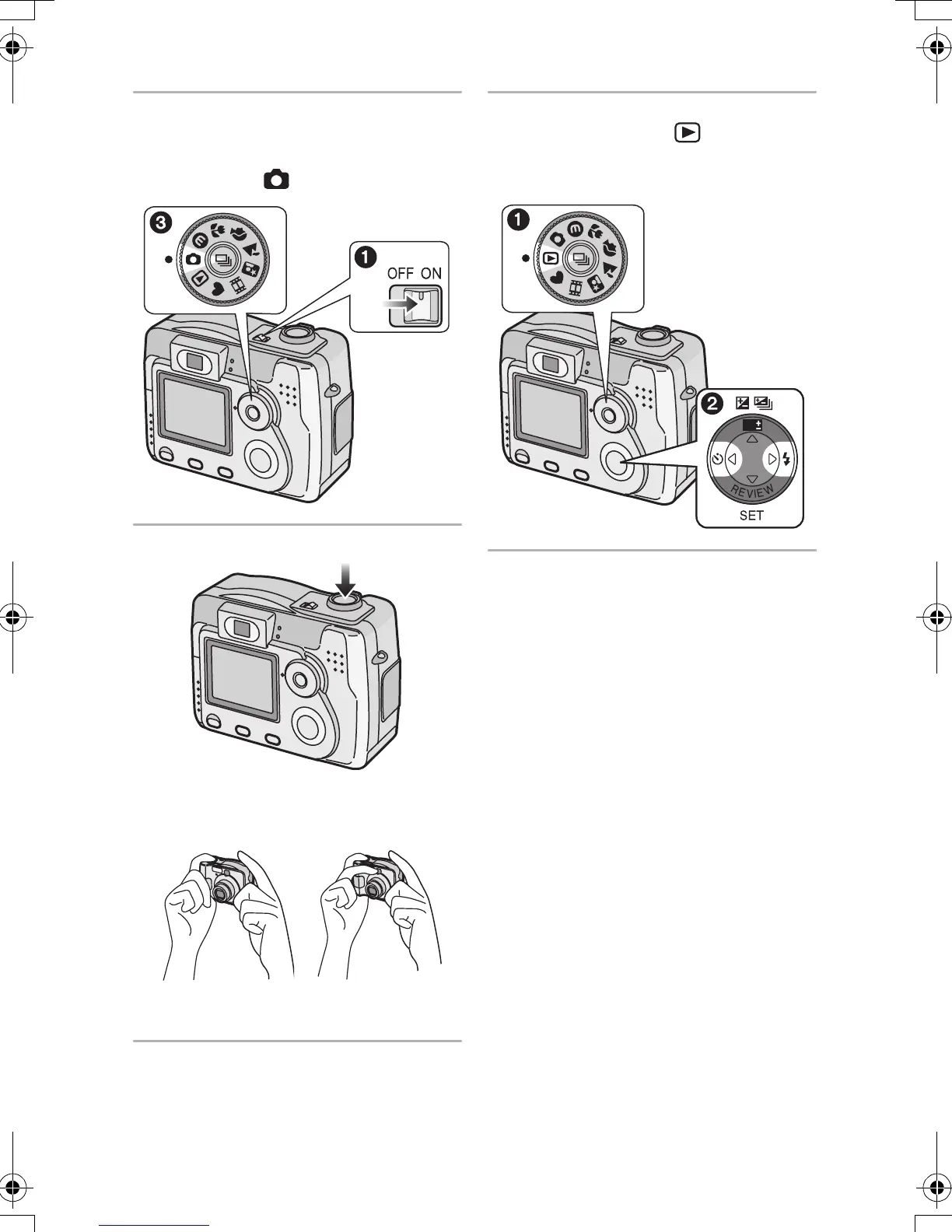 3

1

OFF ON

1

2

REVIEW

SET