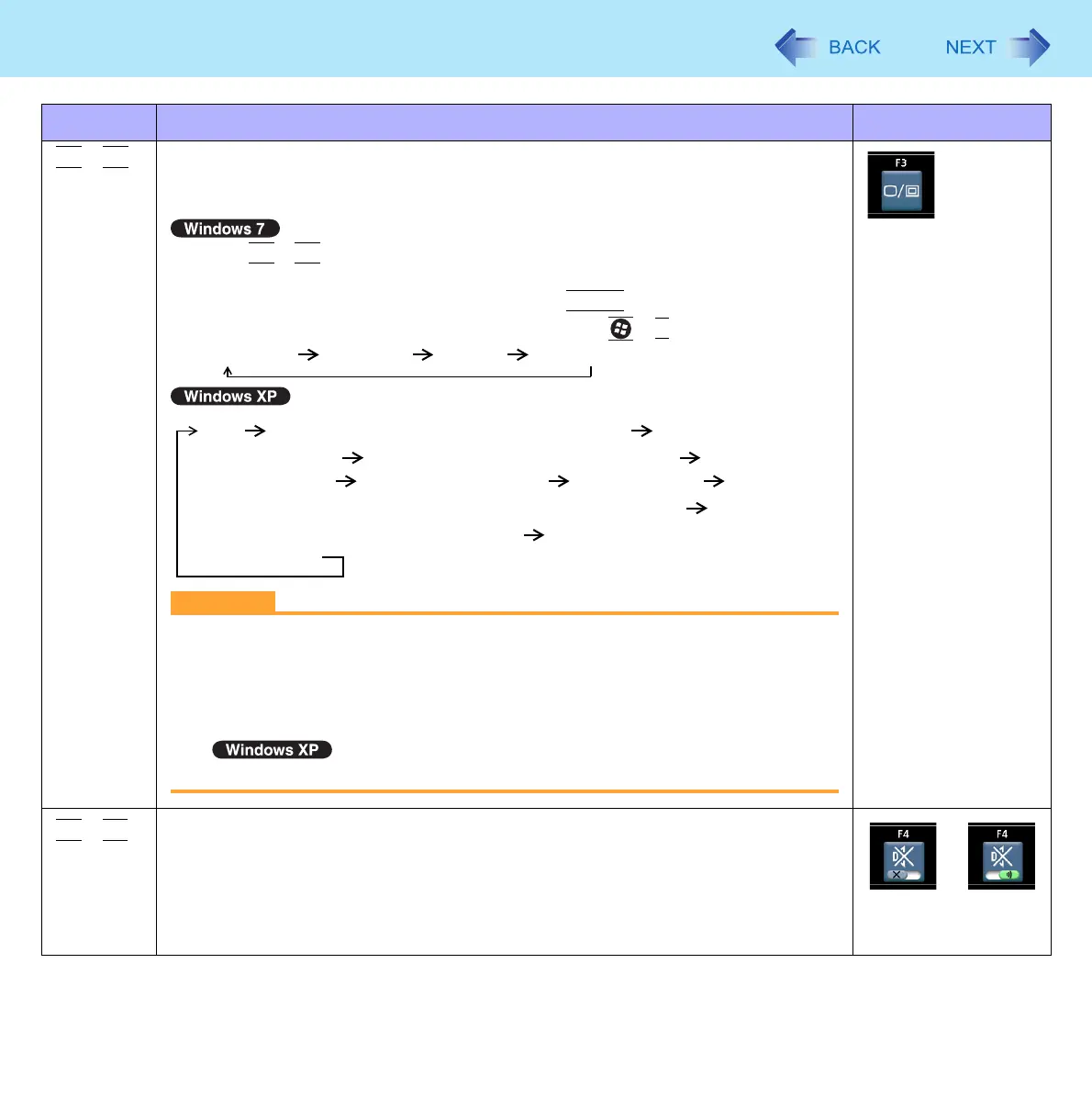 BACK

NEXT

Windows 7

Windows XP

Windows XP

F3

F4

F4