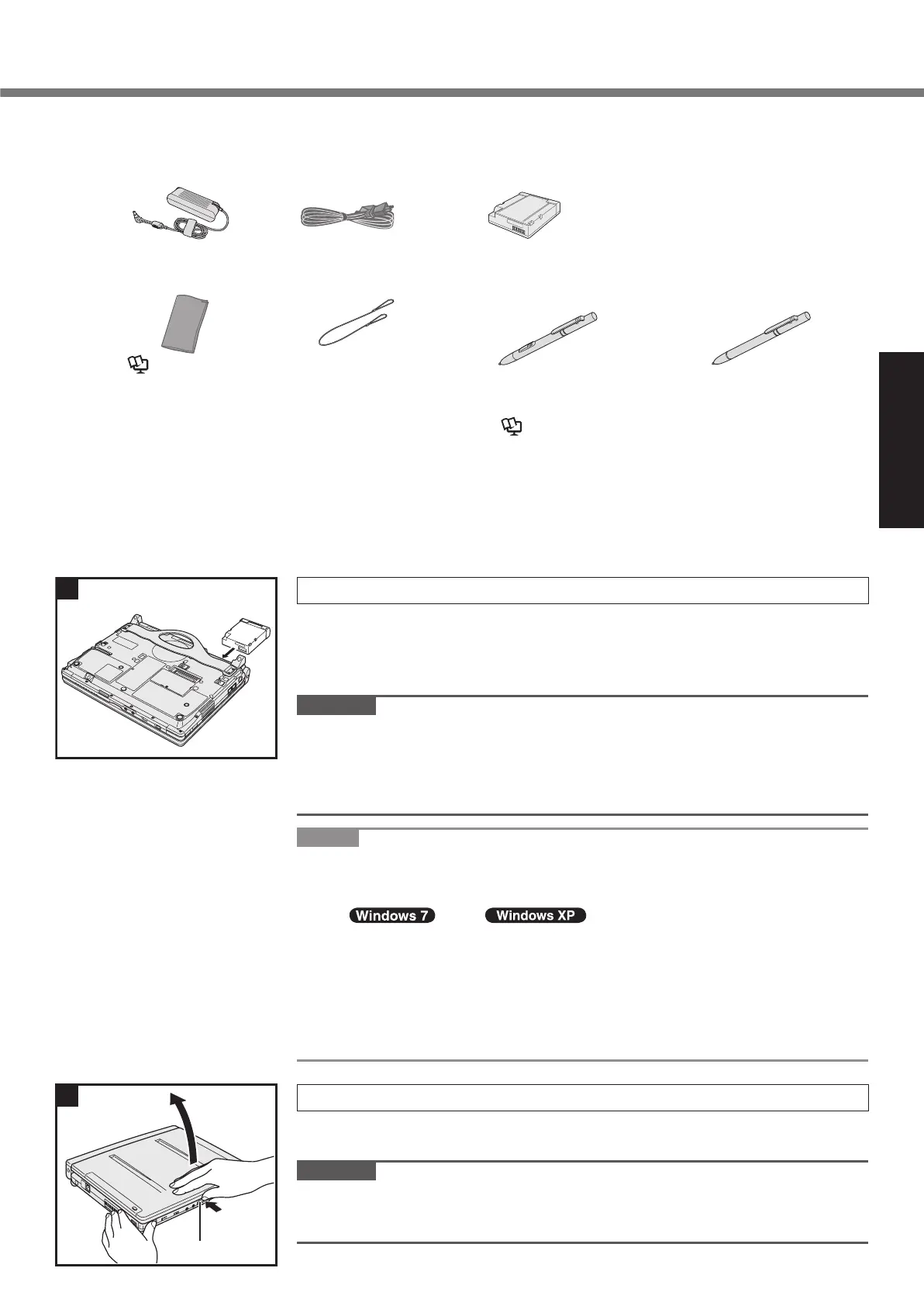 Windows 7

Windows XP