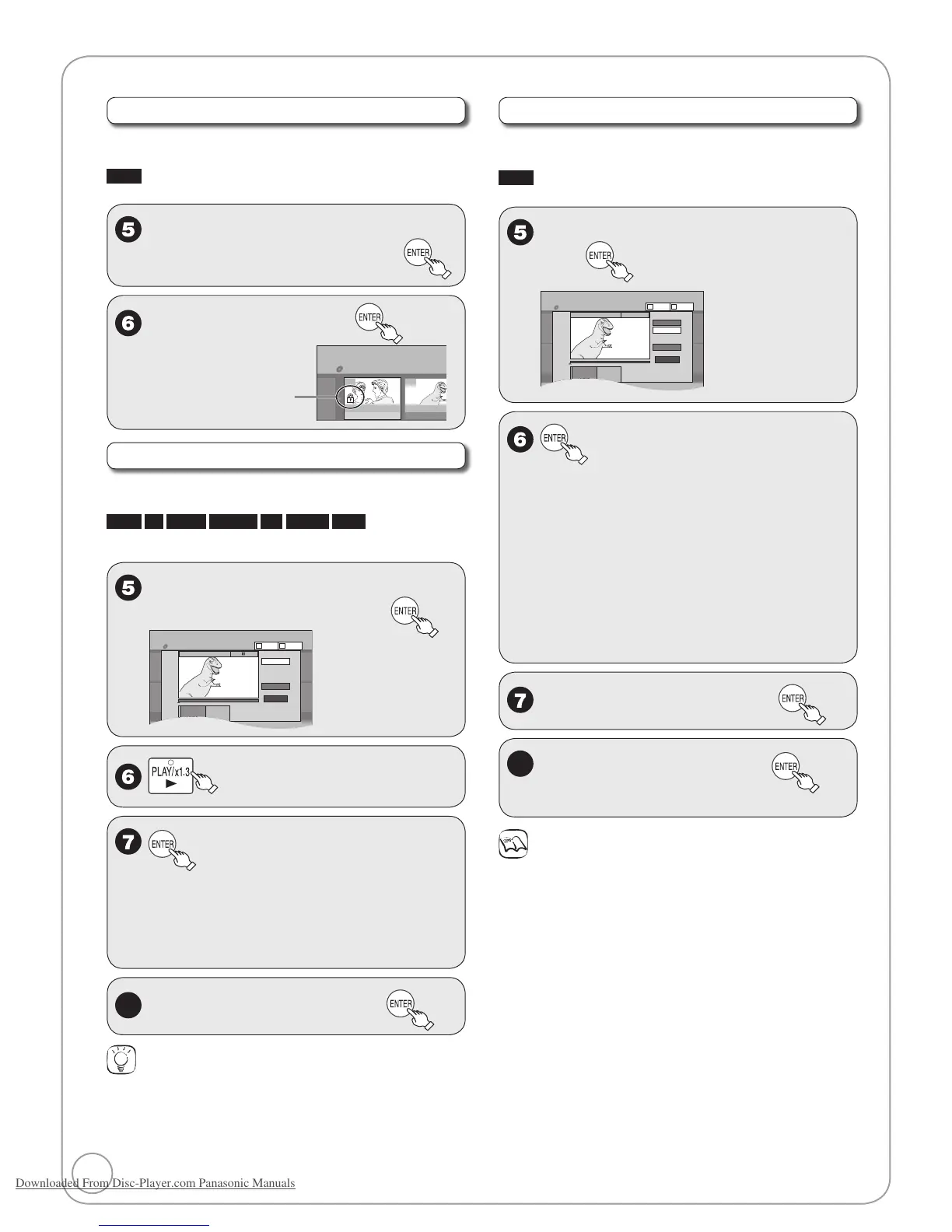 5

ENTER

6

ENTER

5

ENTER

6

PLAY/x1.3

7

ENTER

ENTER

5

ENTER

6

ENTER

7

ENTER

ENTER

Downloaded From Disc-Player.com Panasonic Manuals