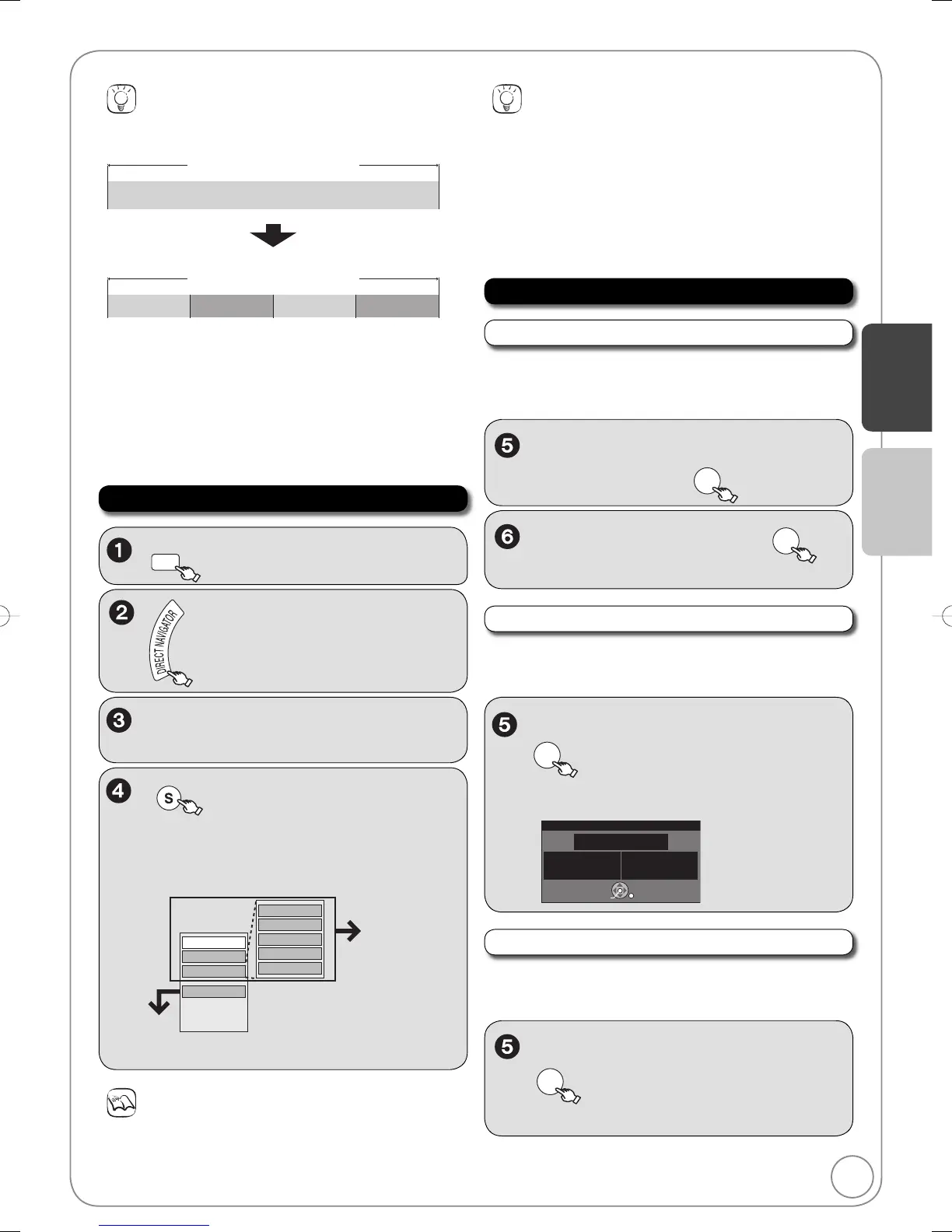 DIRECT NAVIGATOR

S