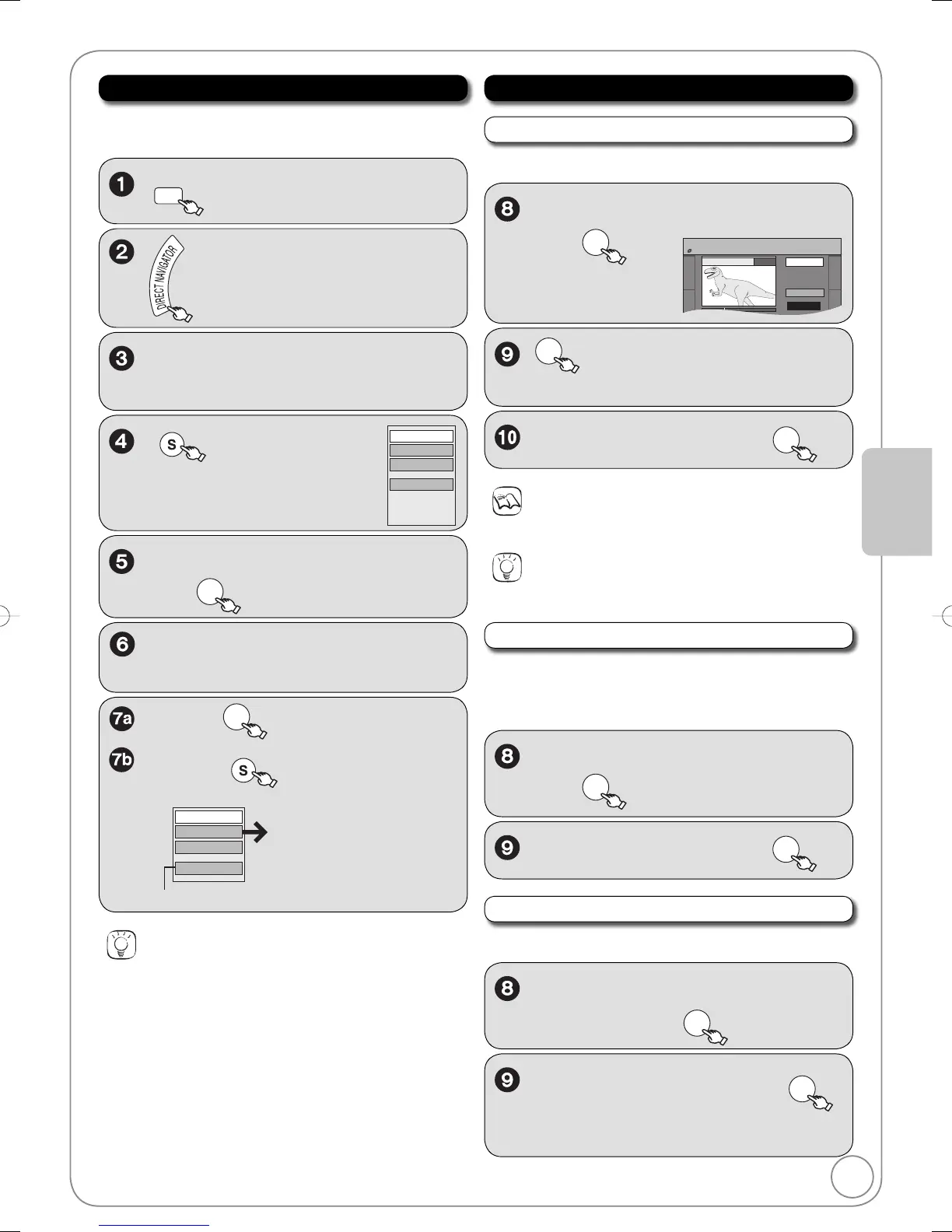 1

2

DIRECT NAVIGATOR

3

4

S

5

6

7a

7b

S

8

9

10

8

9

8

9