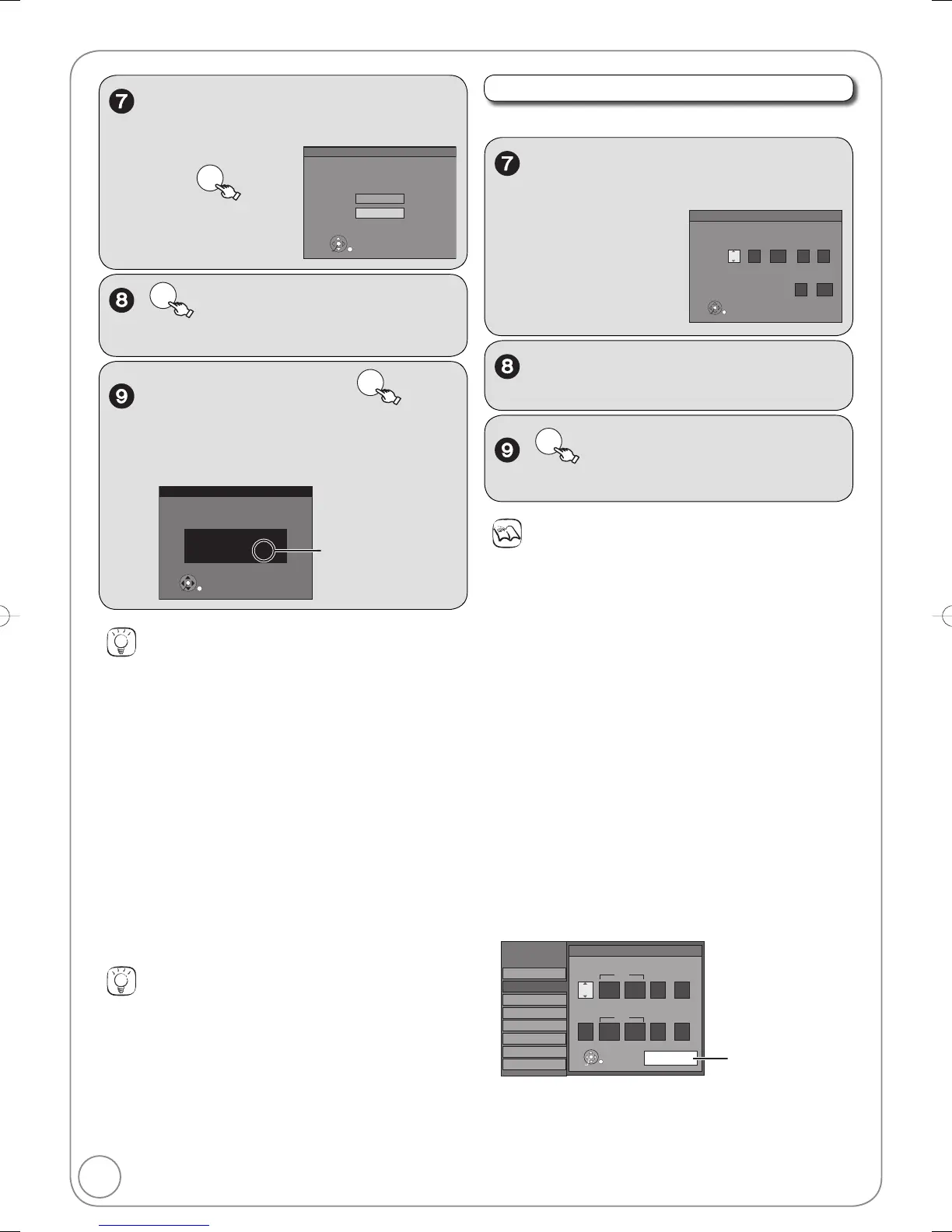 7

8

9

7

8

9