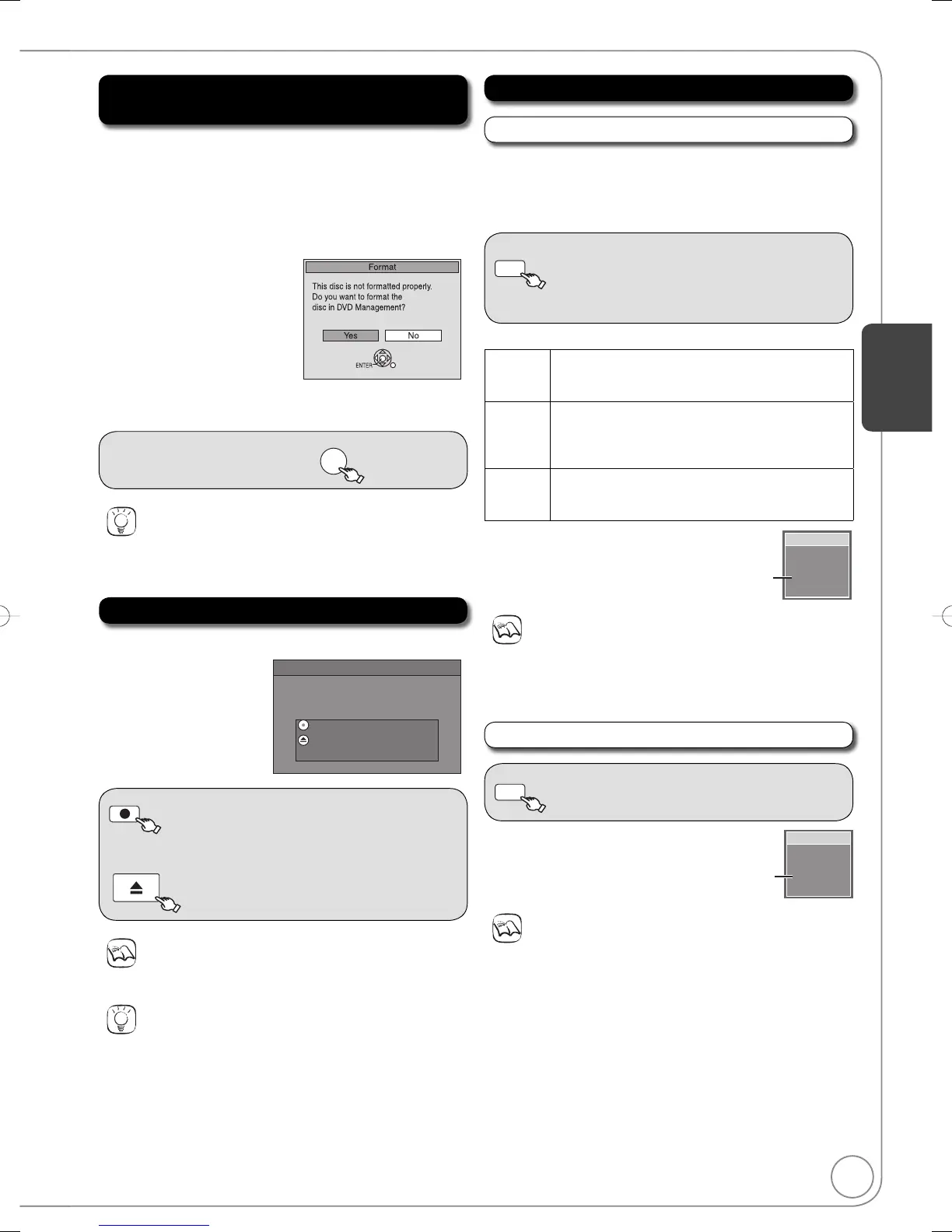 Format

This disc is not formatted properly.
Do you want to format the
disc in DVD Management?

Yes

No

ENTER