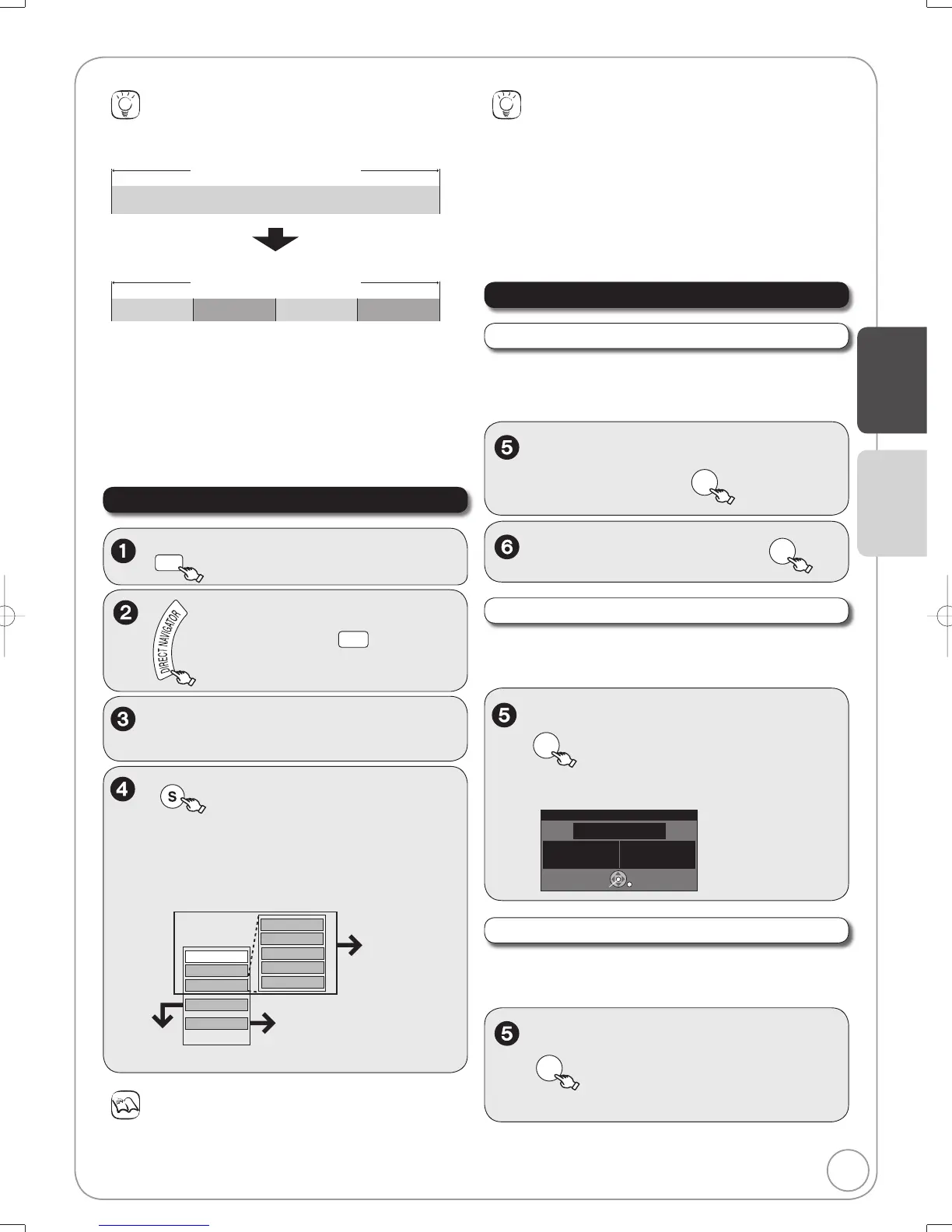 DIRECT NAVIGATOR

S