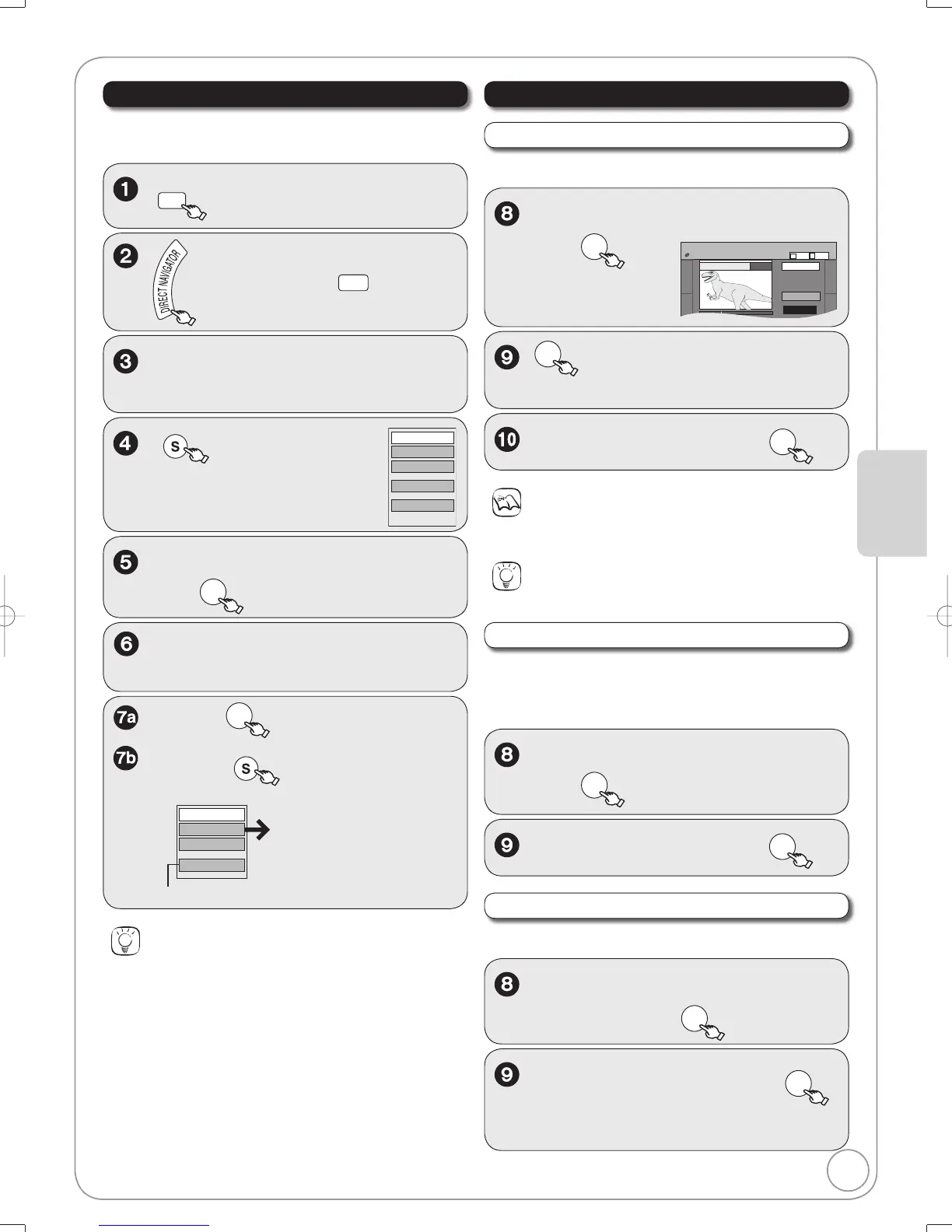 1

2

DIRECT NAVIGATOR

3

4

S

5

6

7a

7b

S

8

9

10

8

9

8

9