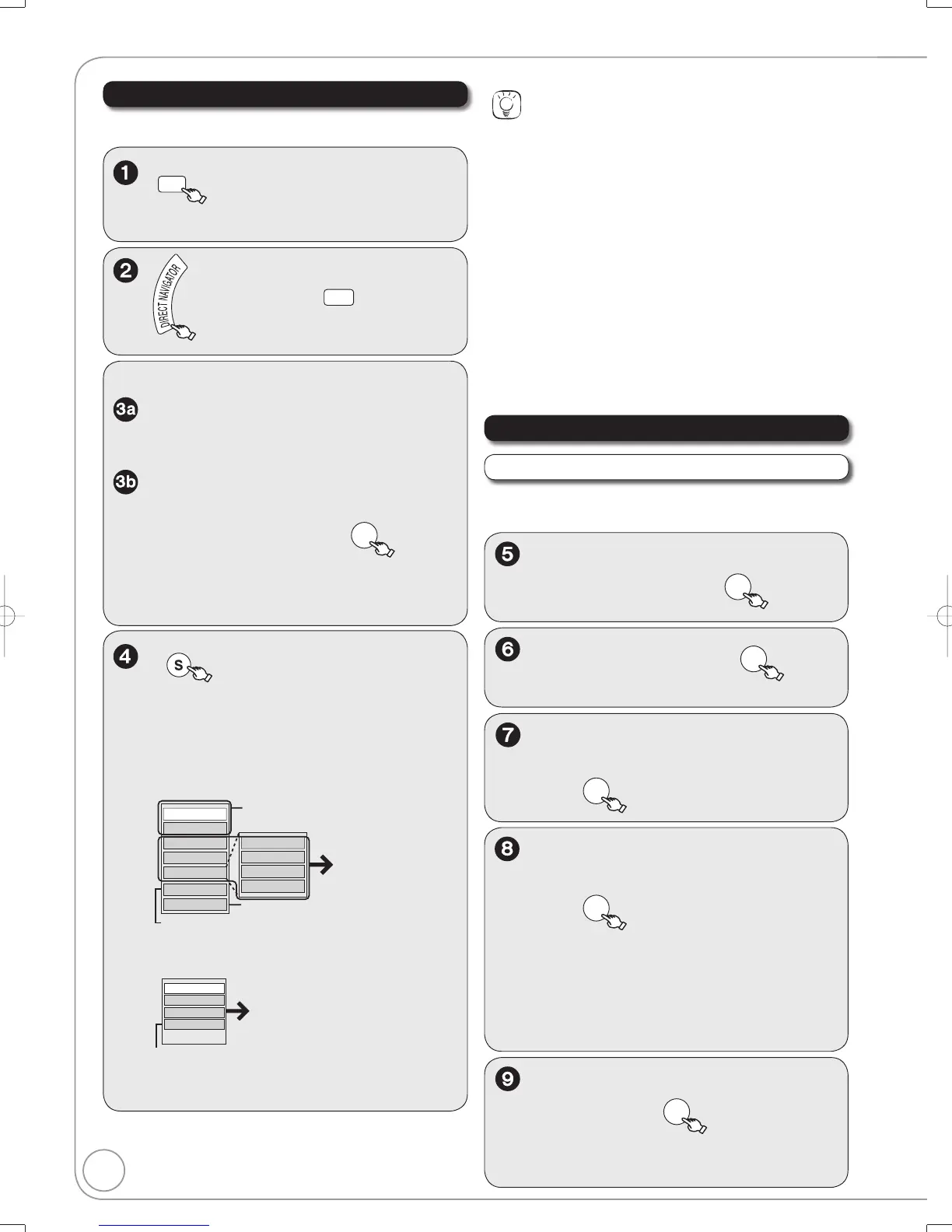 DIRECT NAVIGATOR

S