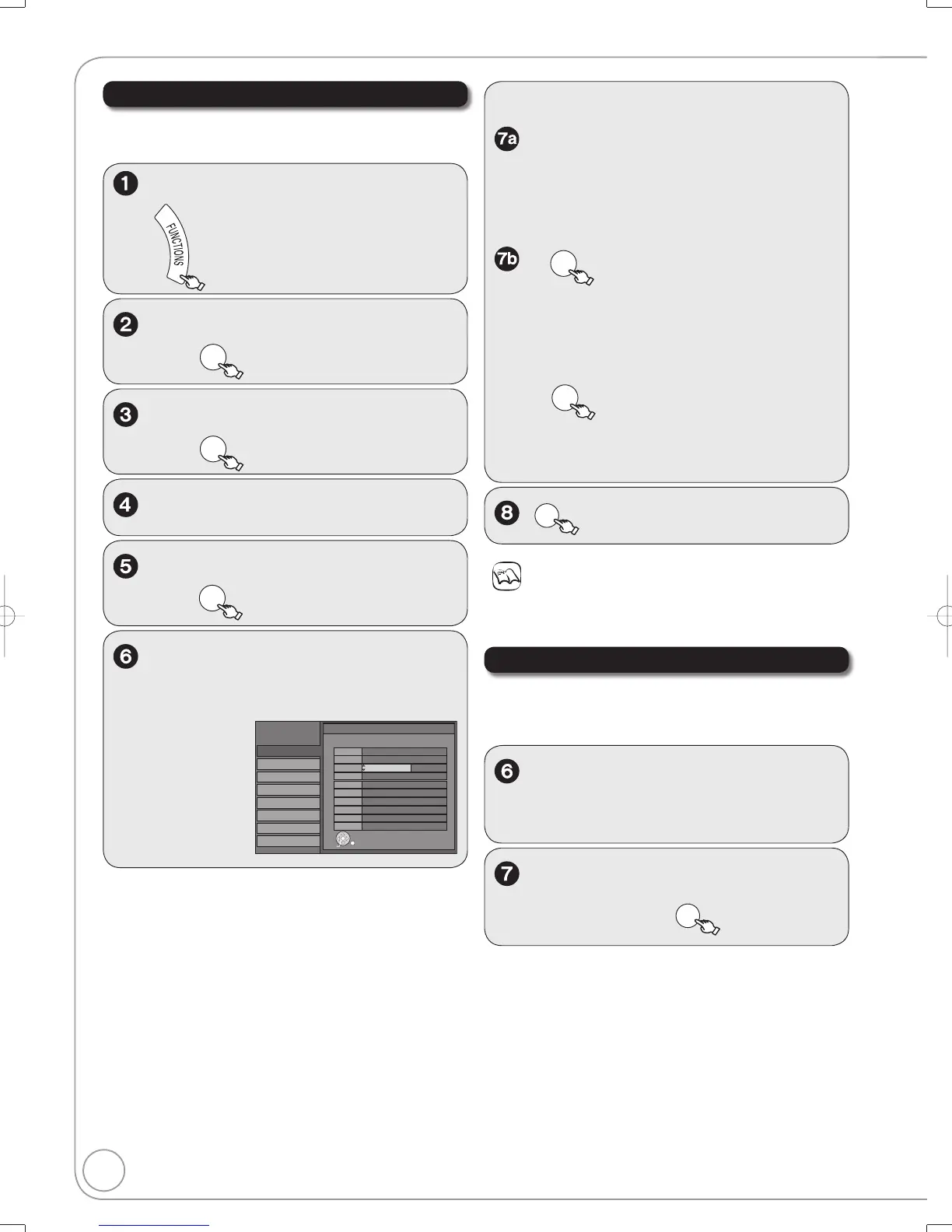 1

FUNCTIONS

2

3

4

5

6

7a

7b

8

6

7