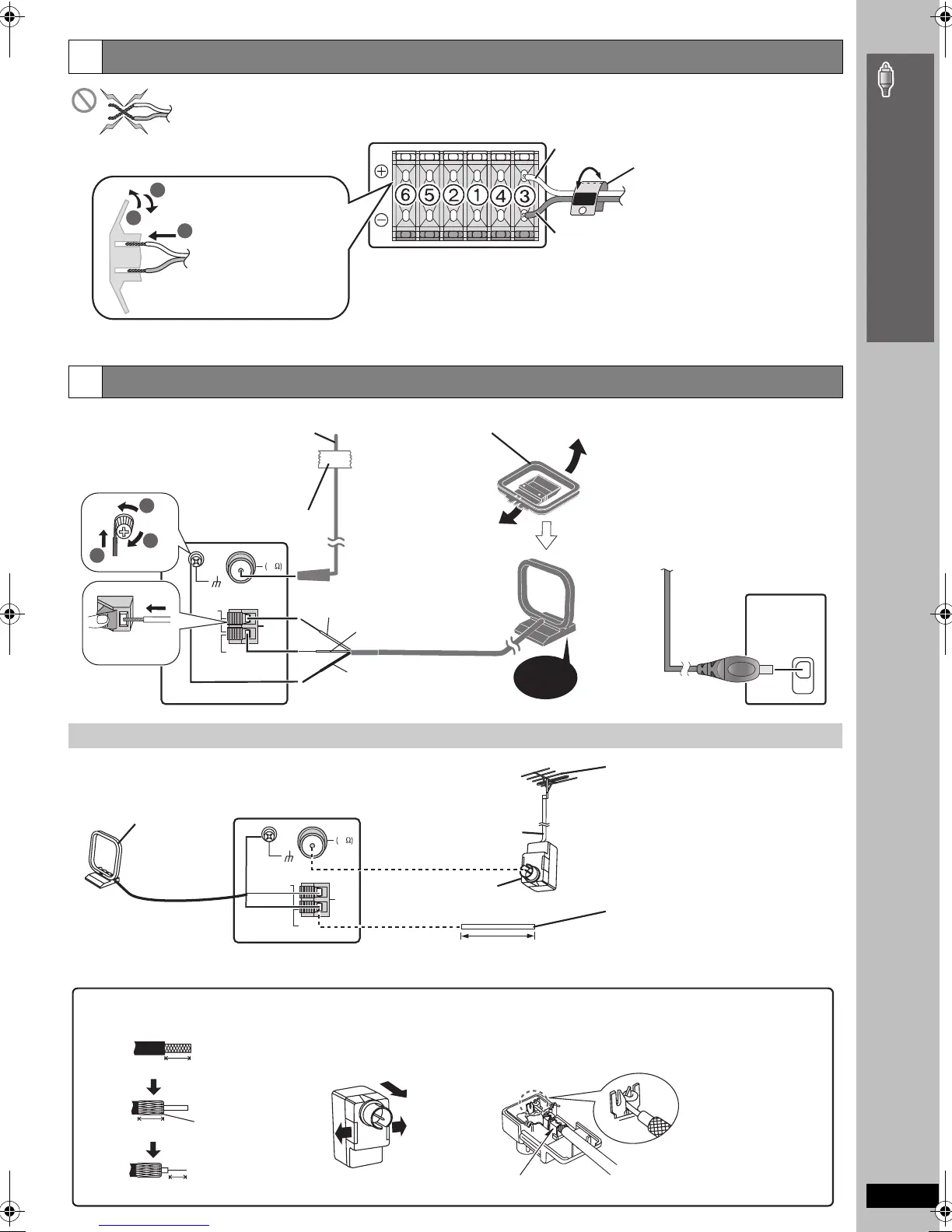 6 5 2 1 4 3

( Ω)

( Ω)