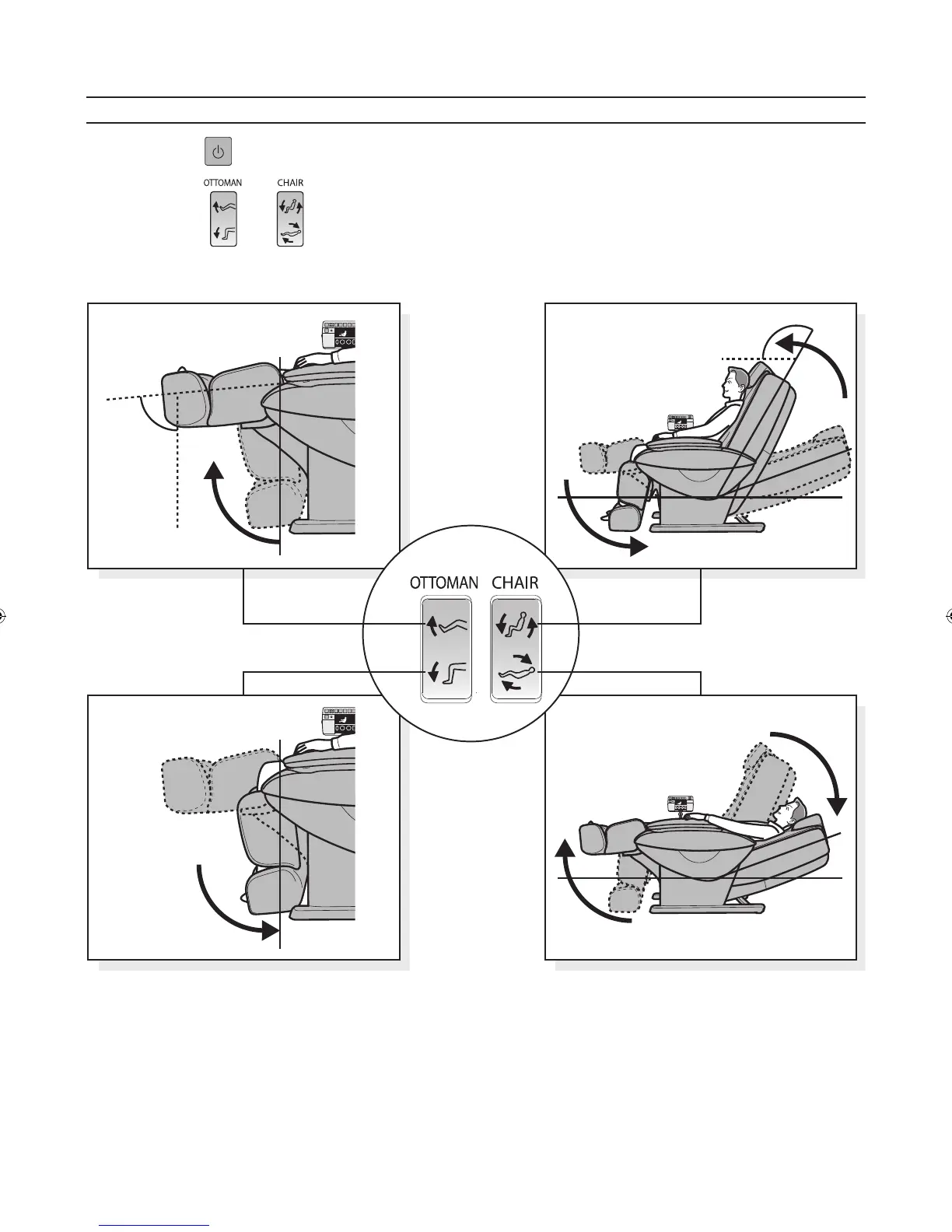 OTTOMAN CHAIR

OTTOMAN CHAIR