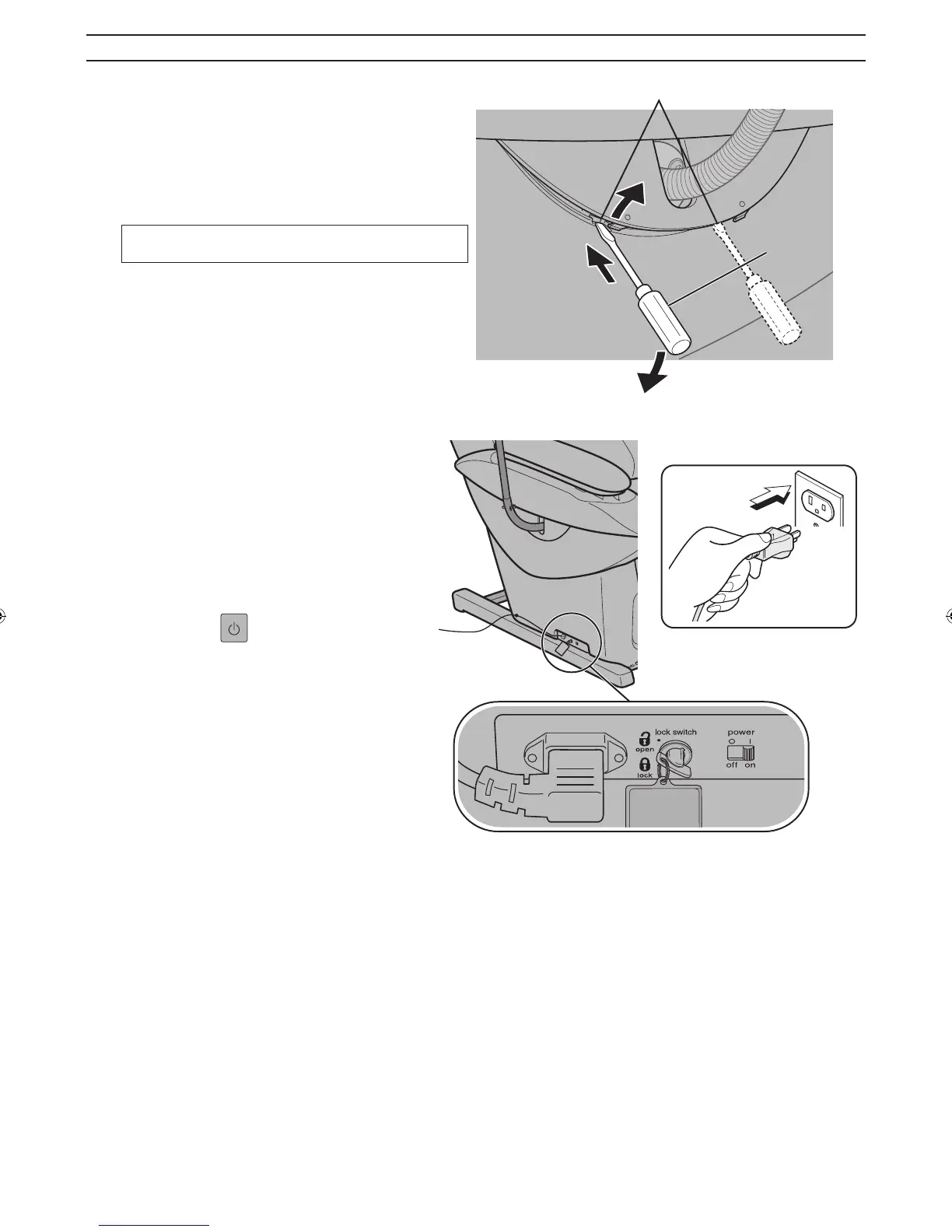 lock switch
open
lock
power
off on